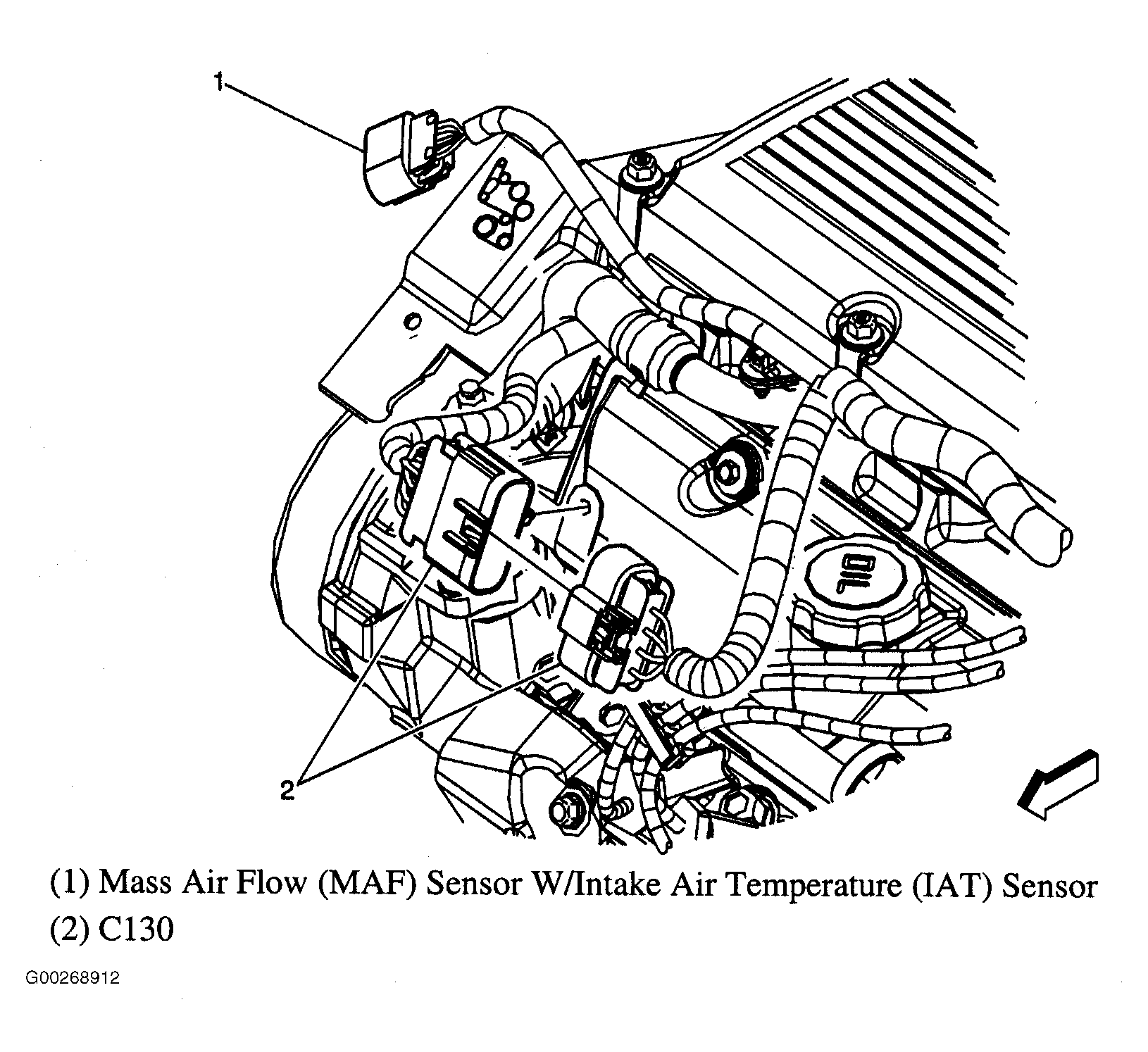 1

OIL

2

(1) Mass Air Flow (MAF) Sensor W/Intake Air Temperature (IAT) Sensor
(2) C130

G00268912