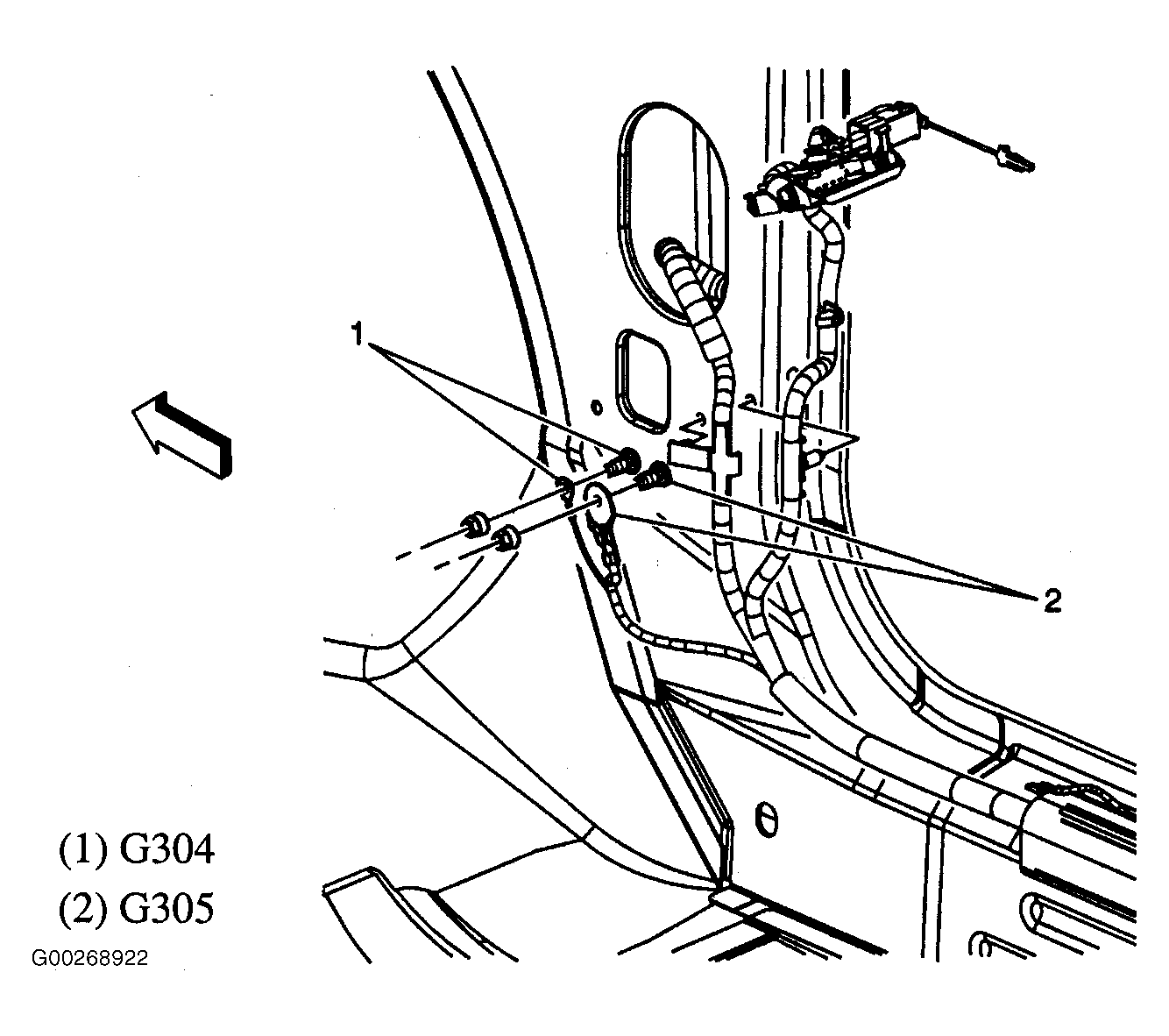 1

2

(1) G304
(2) G305

G00268922