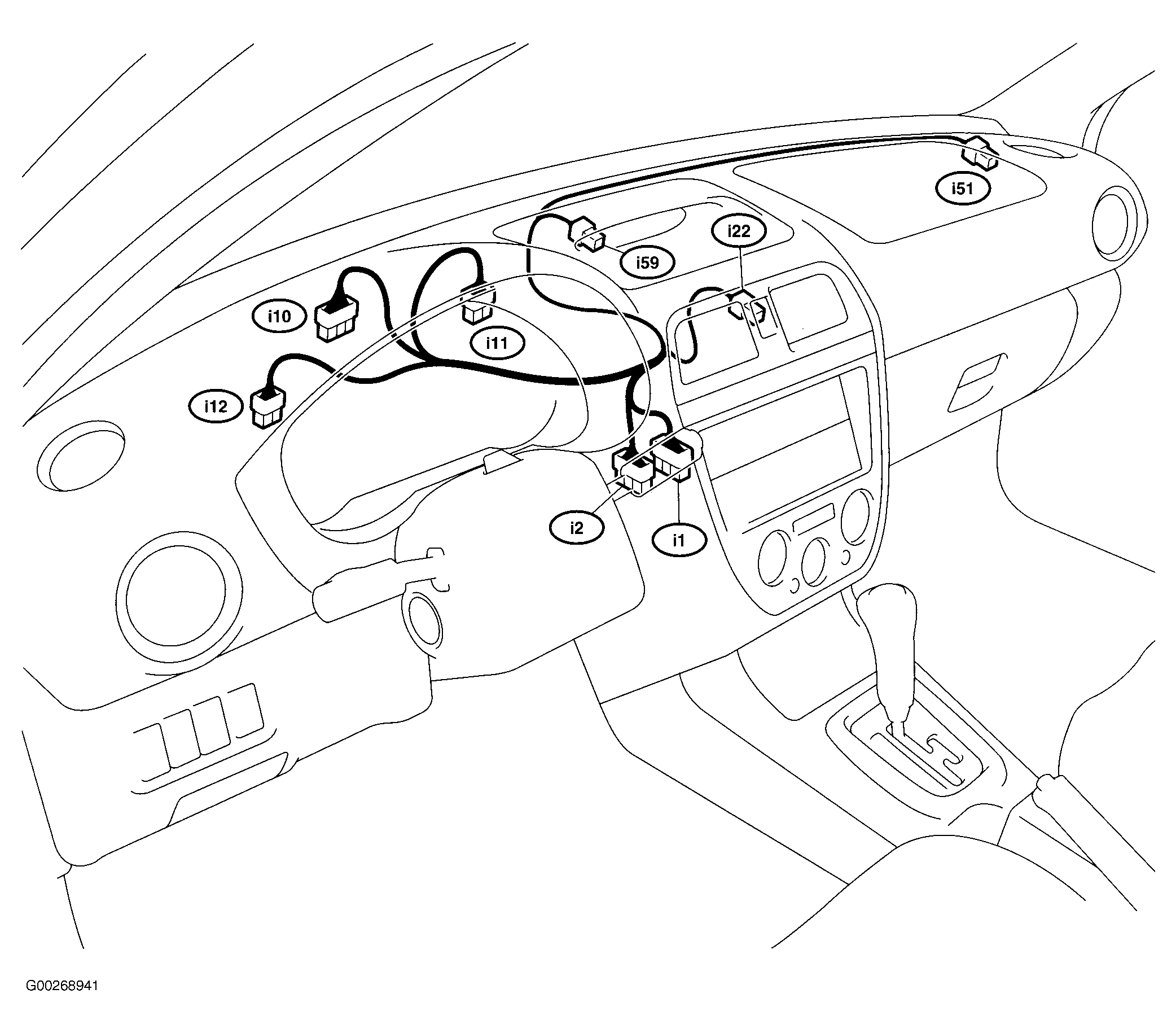 i51
i22
i59
i10
i11
i12
i2
i1
G00268941