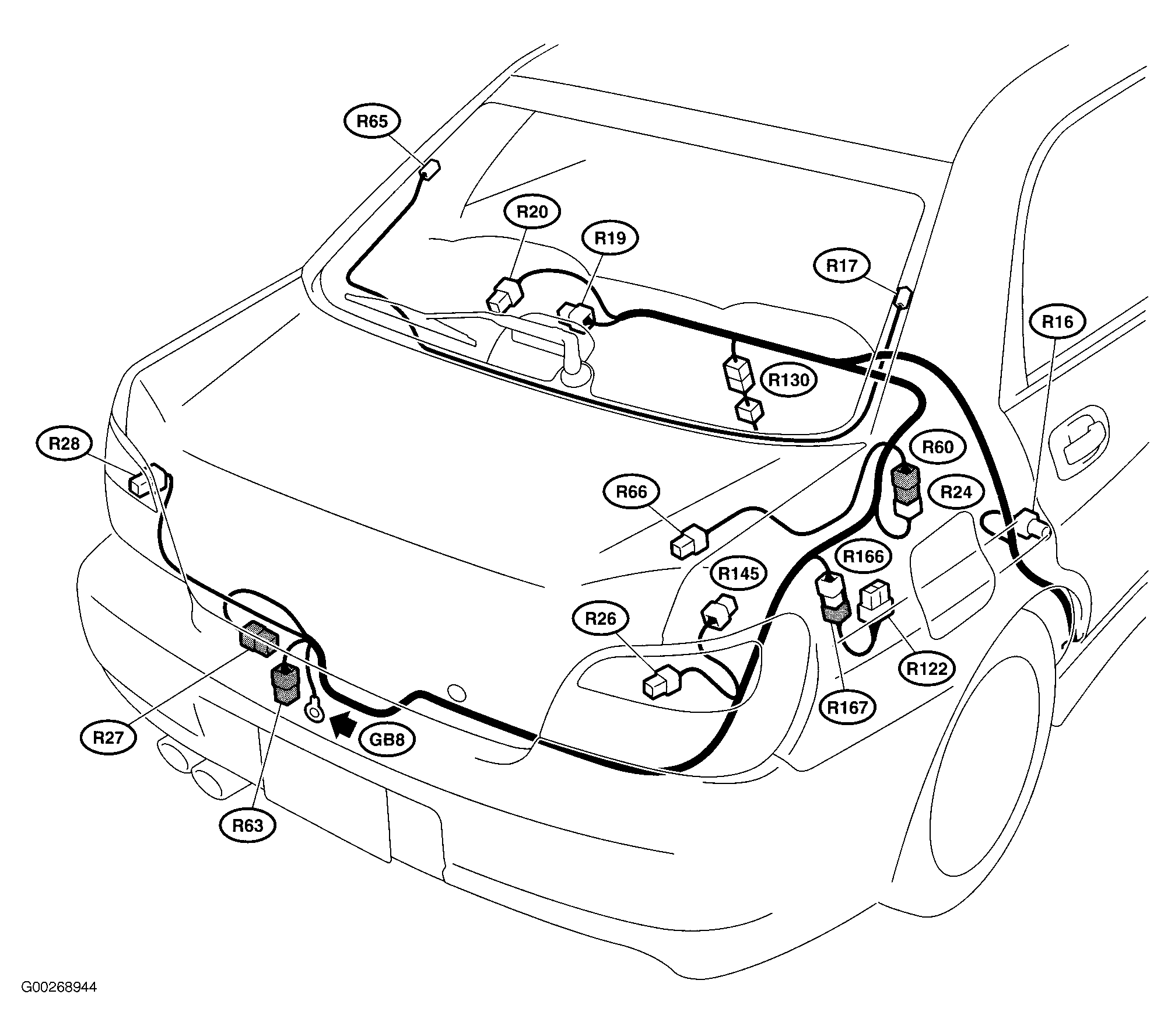 R65
R20
R19
R17
R16
R130
R28
R60
R66
R24
R166
R145
R26
R122
R167
R27
GB8
R63
G00268944