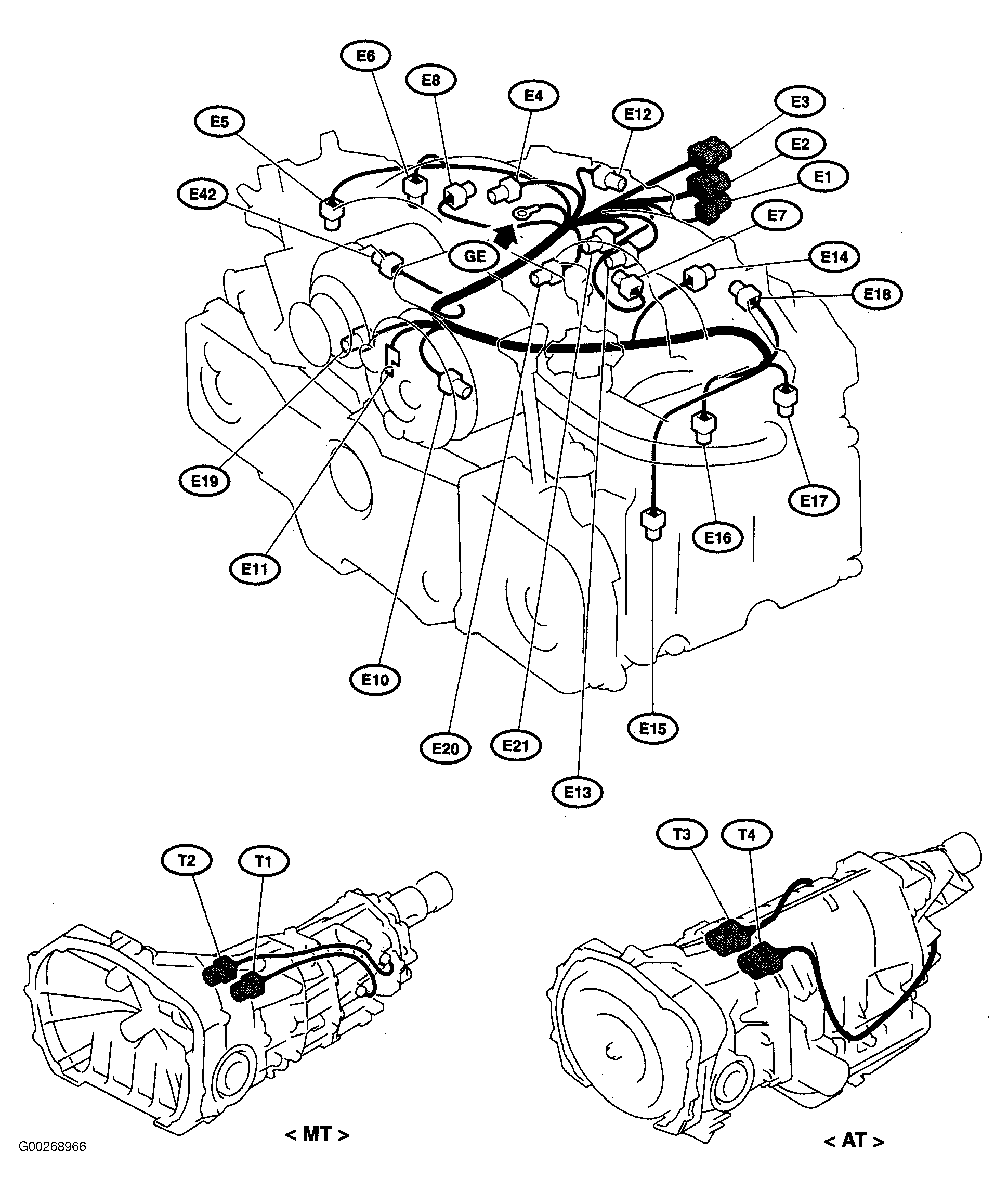 E6
E8
E4
E12
E3
E5
E2
E1
E42
E7
GE
E14
E18
E19
E17
E16
E11
E10
E15
E20
E21
E13
T2
T1
T3
T4
< MT >
< AT >
G00268966