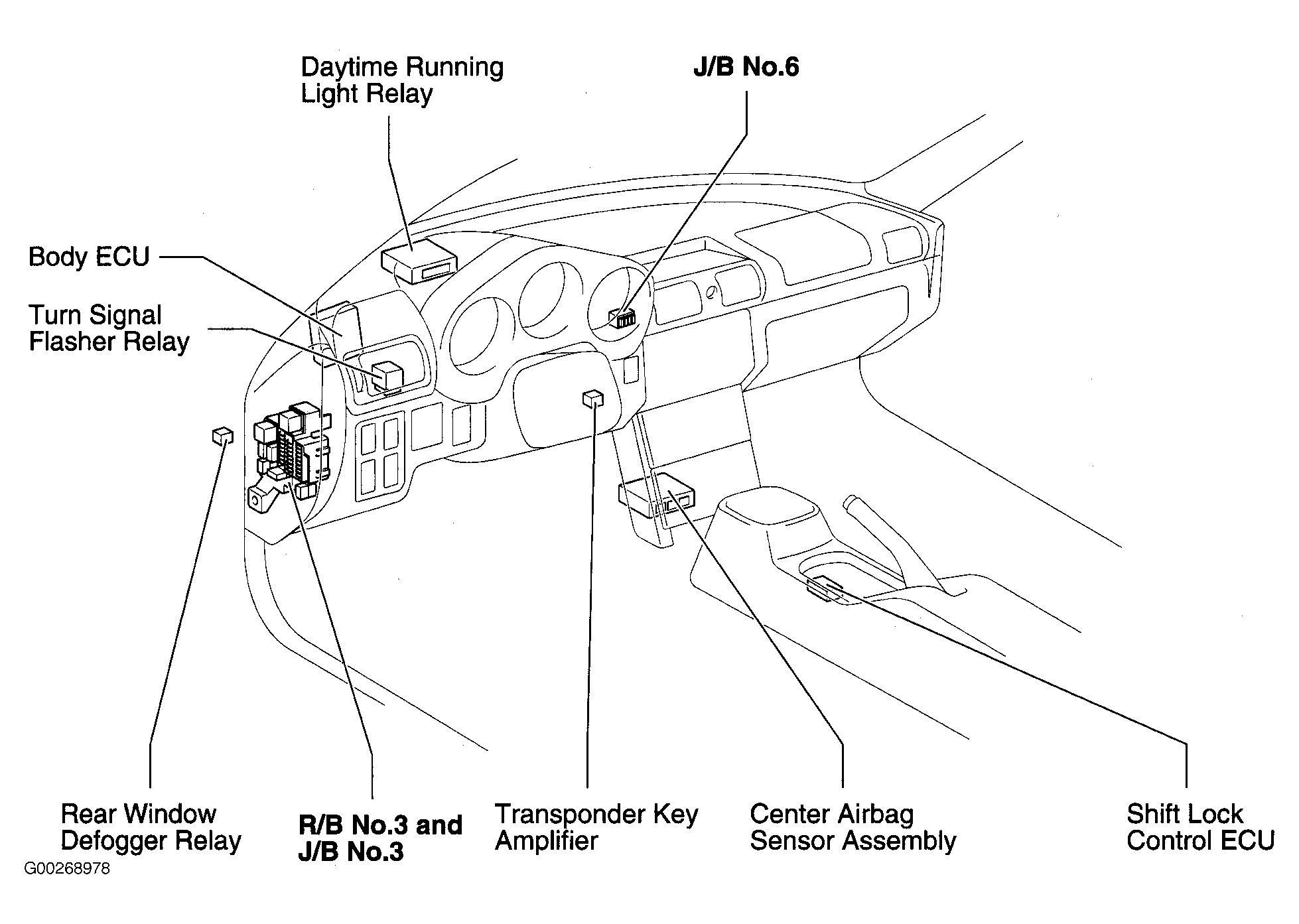 Daytime Running Light Relay

J/B No.6

Body ECU

Turn Signal Flasher Relay

Rear Window Defogger Relay

R/B No.3 and J/B No.3

Transponder Key Amplifier

Center Airbag Sensor Assembly

Shift Lock Control ECU

G00268978