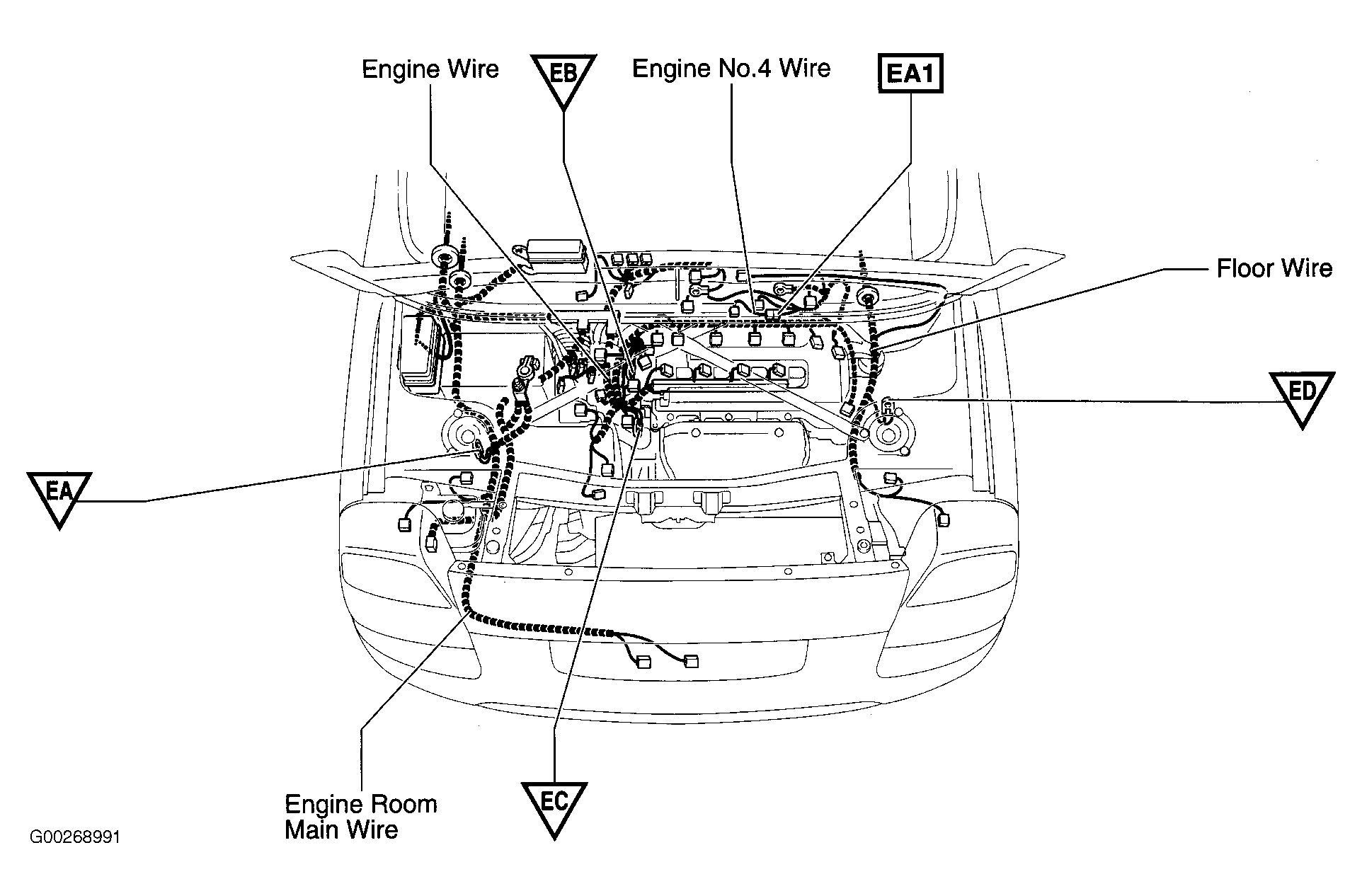 Engine Wire
EB
Engine No.4 Wire
EA1
Floor Wire
ED
EA
Engine Room Main Wire
EC
G00268991