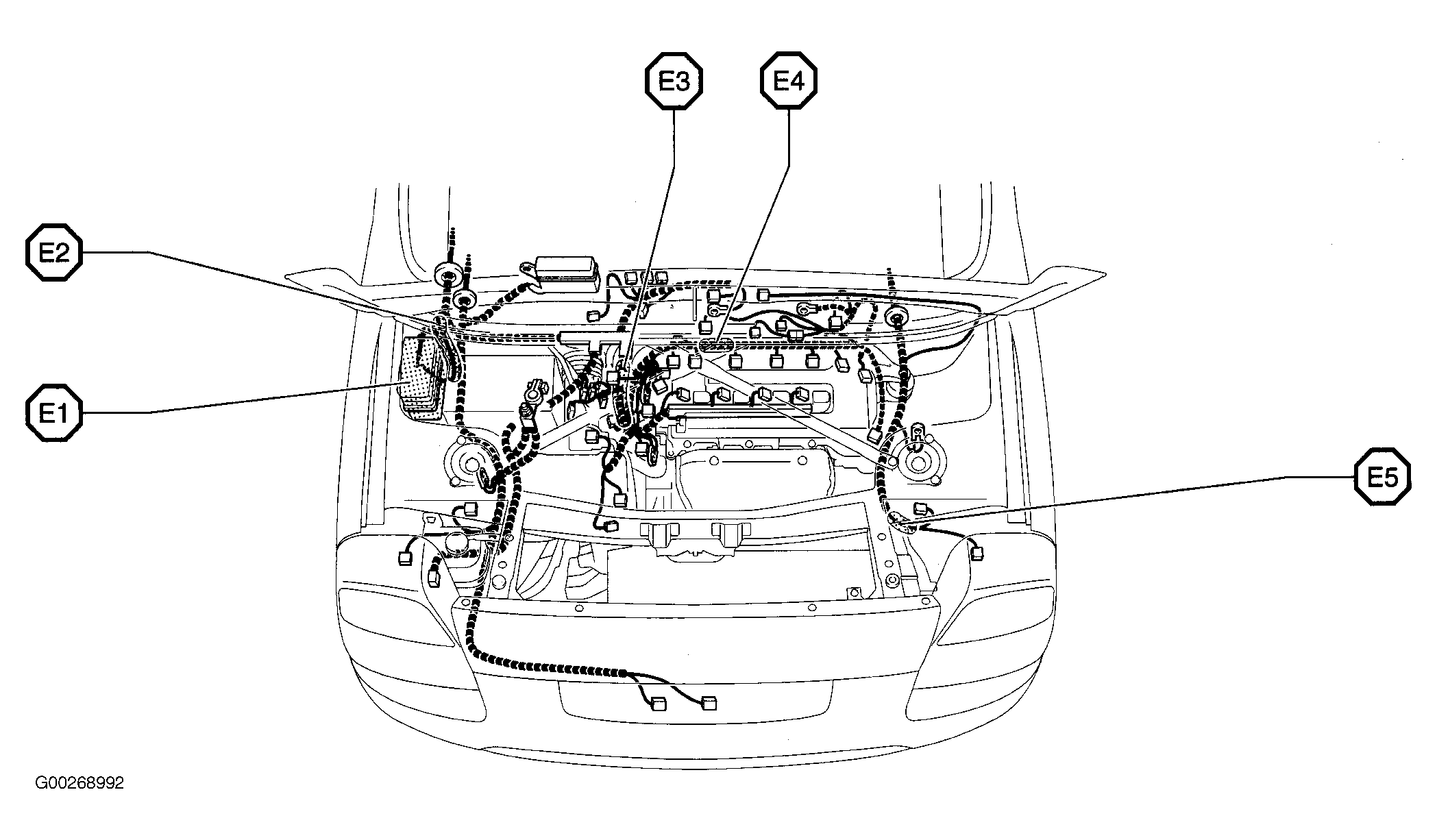 E3
E4
E2
E1
E5
G00268992