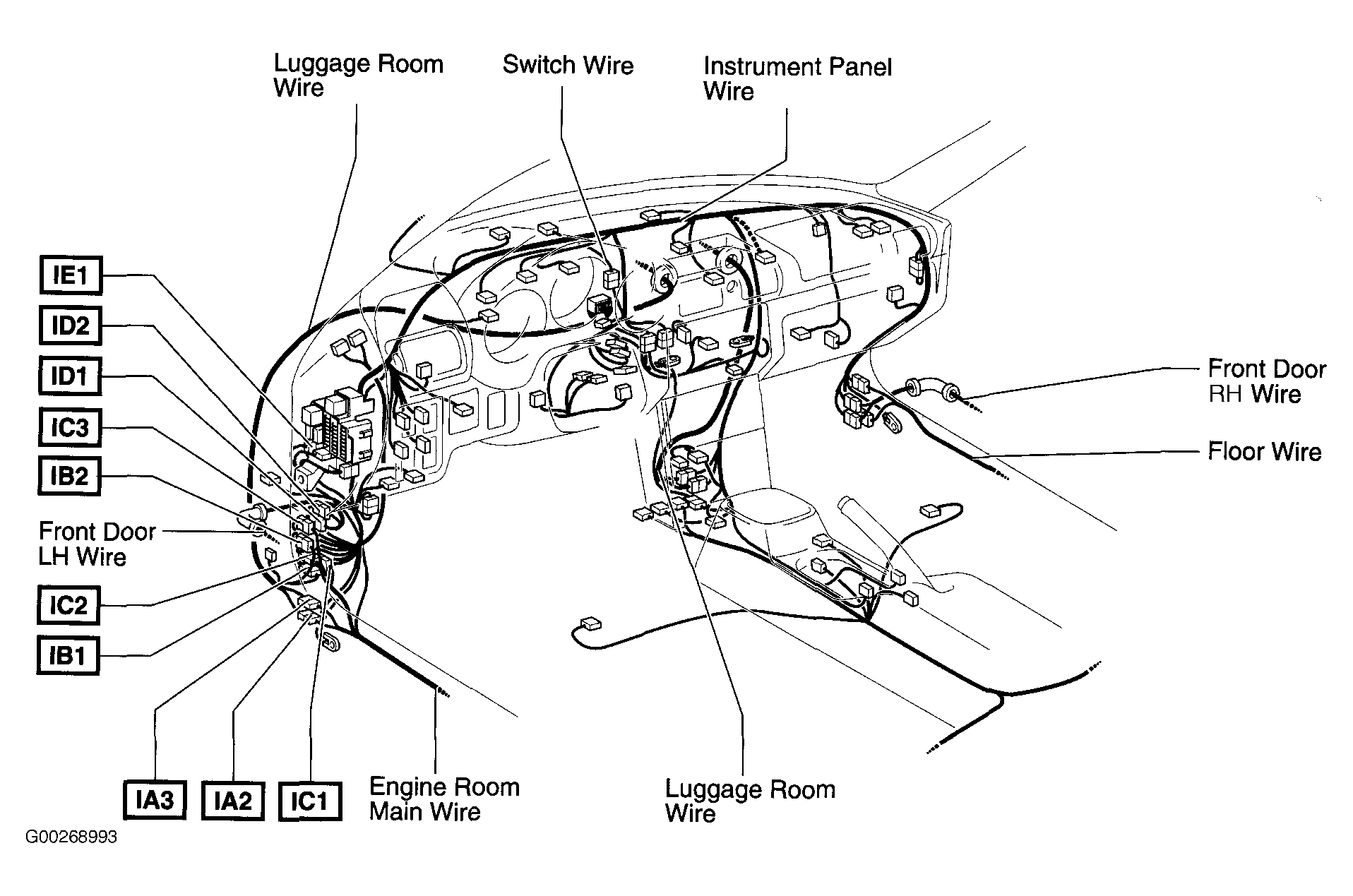 Luggage Room Wire

Switch Wire

Instrument Panel Wire

IE1

ID2

ID1

IC3

IB2

Front Door LH Wire

IC2

IB1

Front Door RH Wire

Floor Wire

IA3

IA2

IC1

Engine Room Main Wire

Luggage Room Wire

G00268993