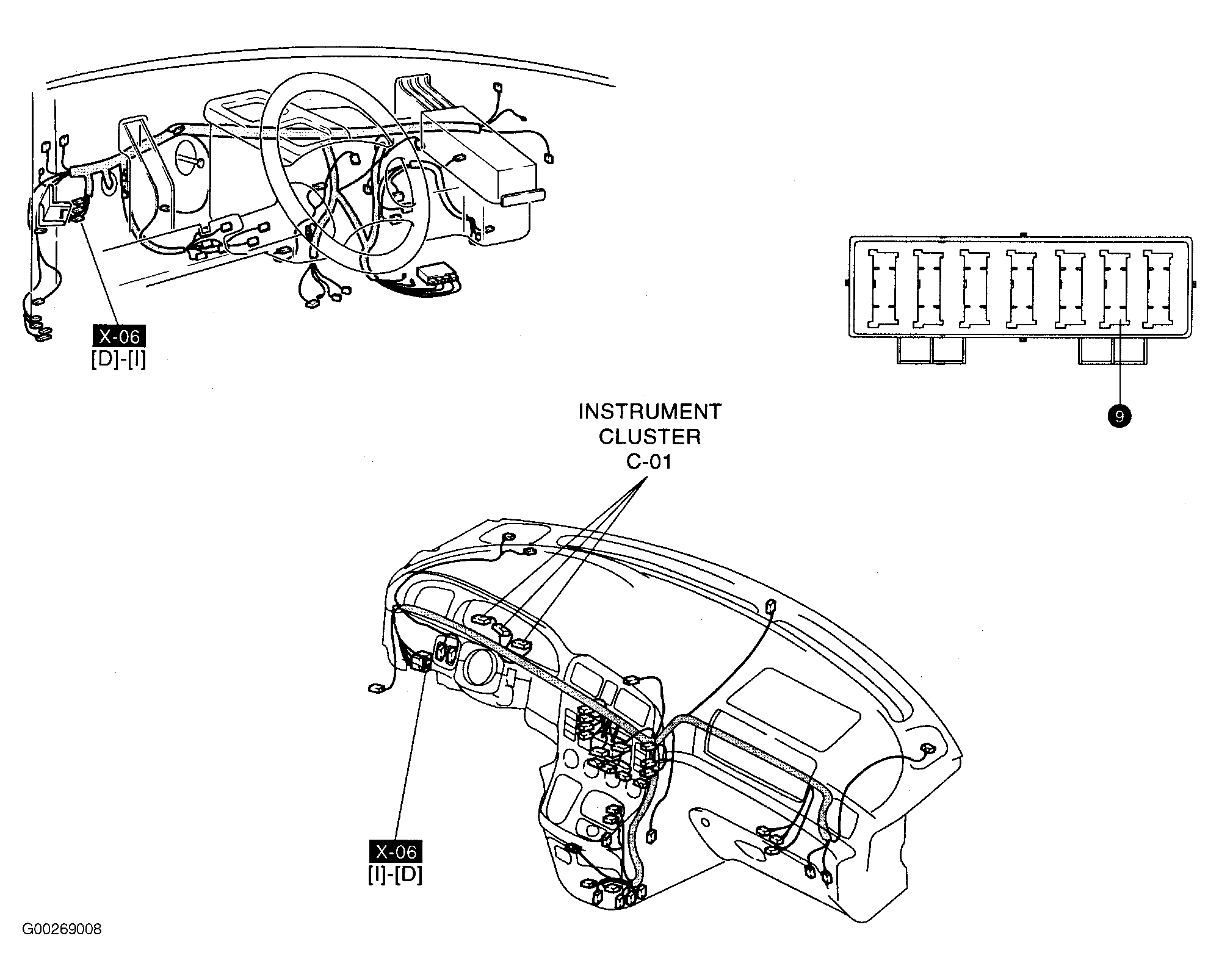 X-06
[D]-[I]

9

INSTRUMENT CLUSTER C-01

X-06
[I]-[D]

G00269008