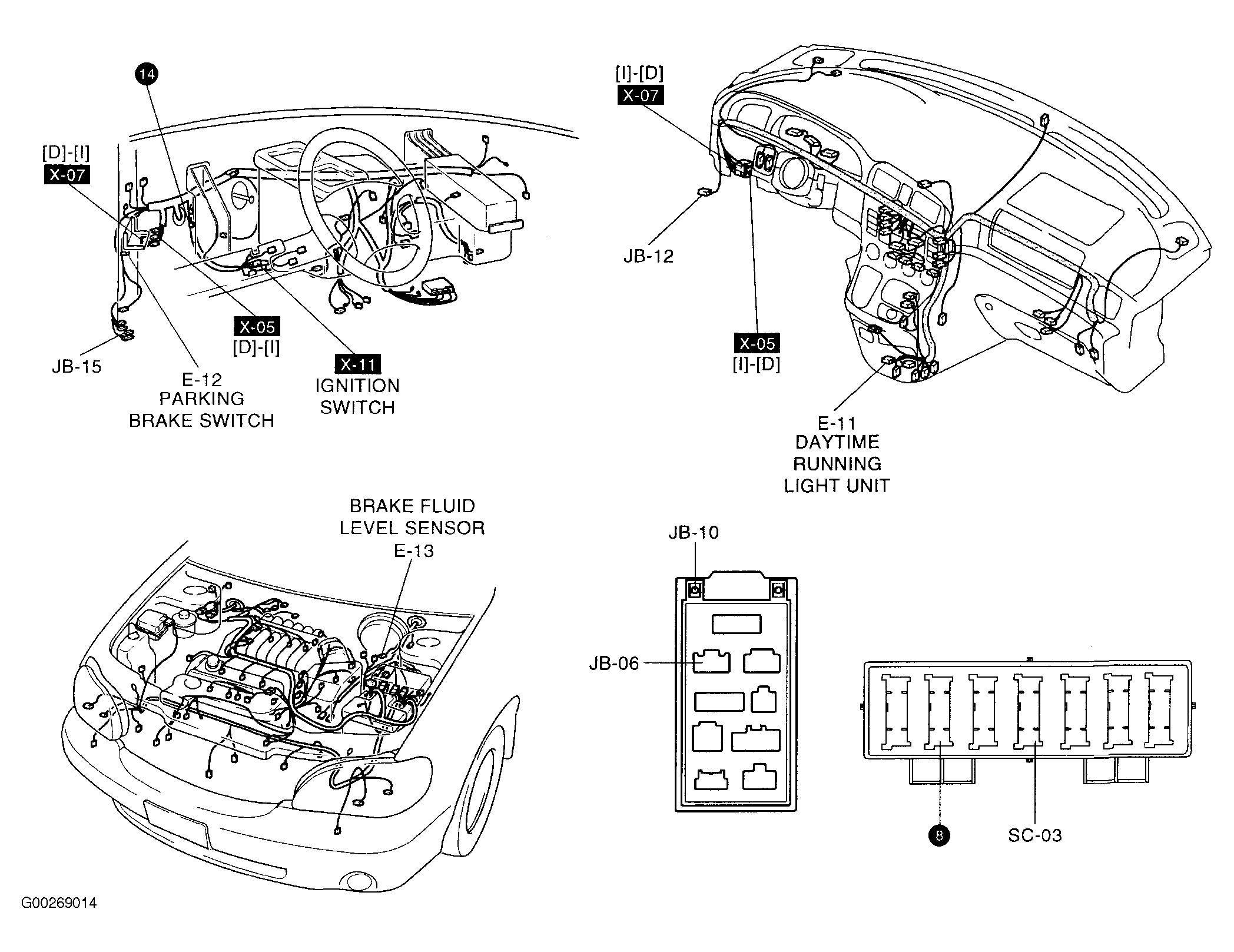 14

[D]-[I]
X-07

JB-15

E-12
PARKING
BRAKE SWITCH

X-05
[D]-[I]

X-11
IGNITION
SWITCH

[I]-[D]
X-07

JB-12

X-05
[I]-[D]

E-11
DAYTIME
RUNNING
LIGHT UNIT

BRAKE FLUID
LEVEL SENSOR
E-13

JB-10

JB-06

8

SC-03

G00269014