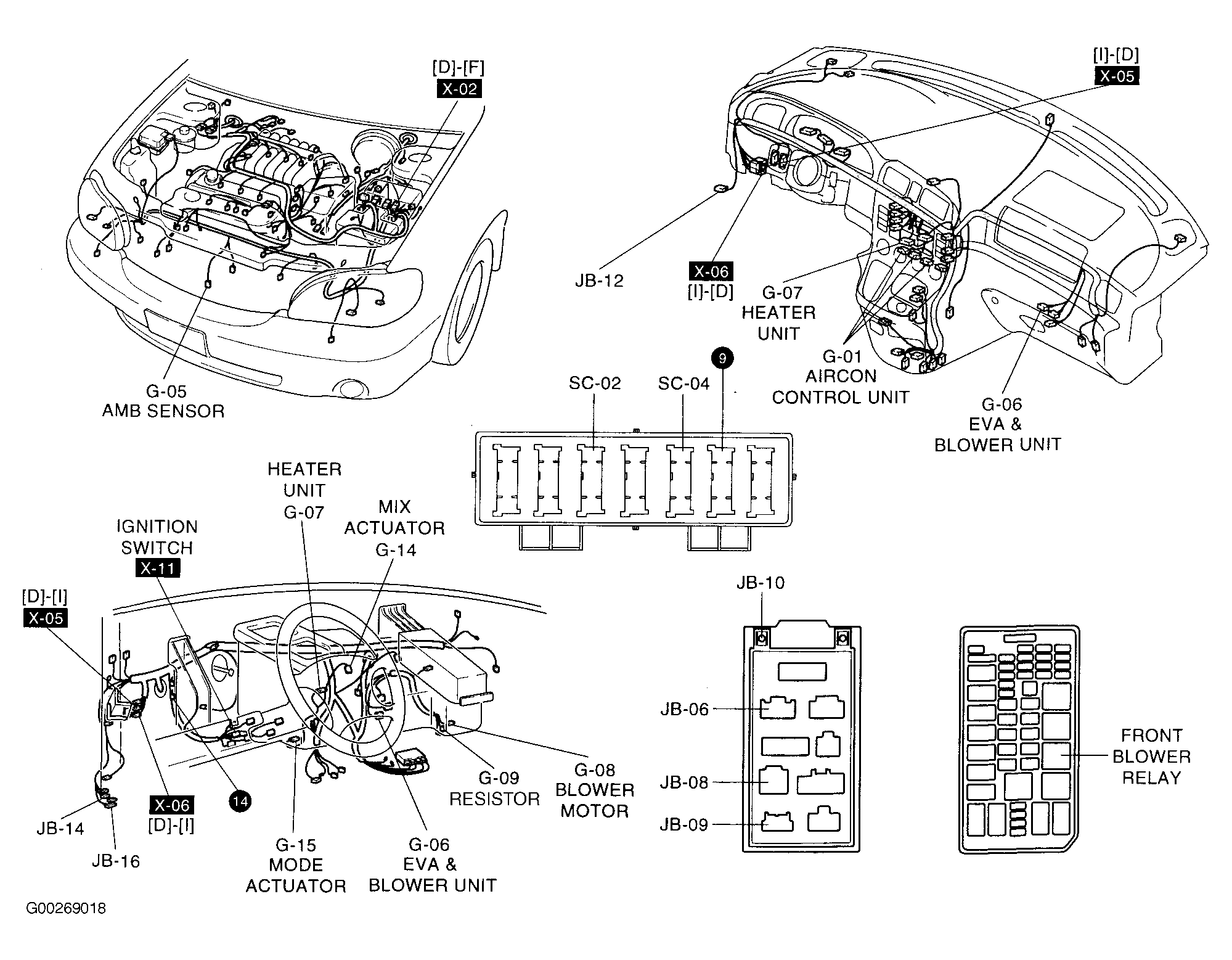 [D]-[F]
X-02

G-05
AMB SENSOR

[I]-[D]
X-05

JB-12

X-06
[I]-[D]

G-07
HEATER
UNIT

G-01
AIRCON
CONTROL UNIT

G-06
EVA &
BLOWER UNIT

SC-02

SC-04

9

HEATER
UNIT
G-07

MIX
ACTUATOR
G-14

IGNITION
SWITCH
X-11

[D]-[I]
X-05

JB-14

JB-16

X-06
[D]-[I]

14

G-15
MODE
ACTUATOR

G-06
EVA &
BLOWER UNIT

G-09
RESISTOR

G-08
BLOWER
MOTOR

JB-10

JB-06

JB-08

JB-09

FRONT
BLOWER
RELAY

G00269018