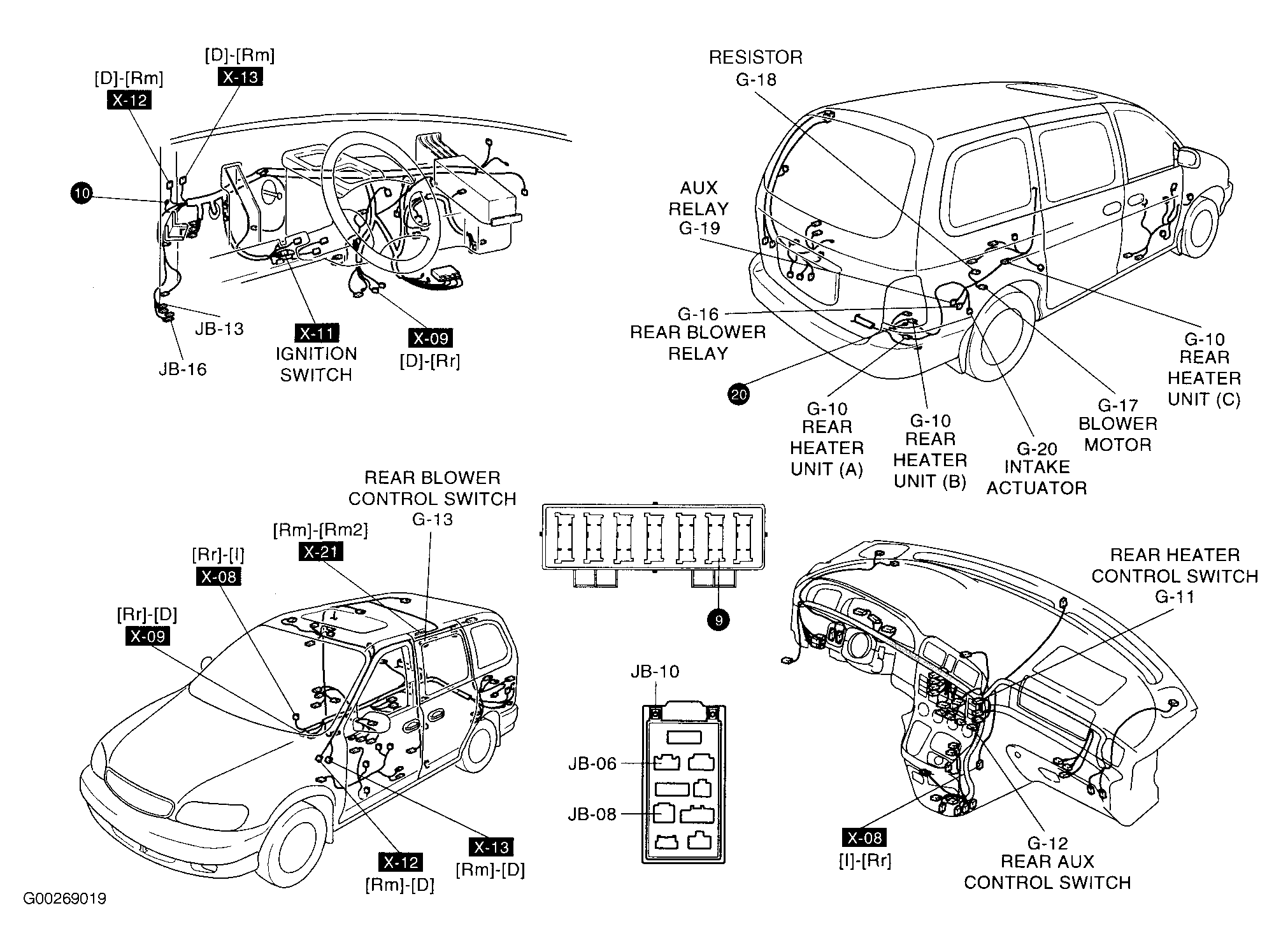 [D]-[Rm]
X-13
[D]-[Rm]
X-12
10
JB-13
JB-16
X-11
IGNITION SWITCH
X-09
[D]-[Rr]

RESISTOR
G-18
AUX RELAY
G-19
G-16
REAR BLOWER RELAY
20
G-10
REAR HEATER UNIT (A)
G-10
REAR HEATER UNIT (B)
G-20
INTAKE ACTUATOR
G-17
BLOWER MOTOR
G-10
REAR HEATER UNIT (C)

REAR BLOWER CONTROL SWITCH
G-13
[Rm]-[Rm2]
X-21
[Rr]-[I]
X-08
[Rr]-[D]
X-09
X-12
[Rm]-[D]
X-13
[Rm]-[D]

9
JB-10
JB-06
JB-08

REAR HEATER CONTROL SWITCH
G-11
X-08
[I]-[Rr]
G-12
REAR AUX CONTROL SWITCH

G00269019