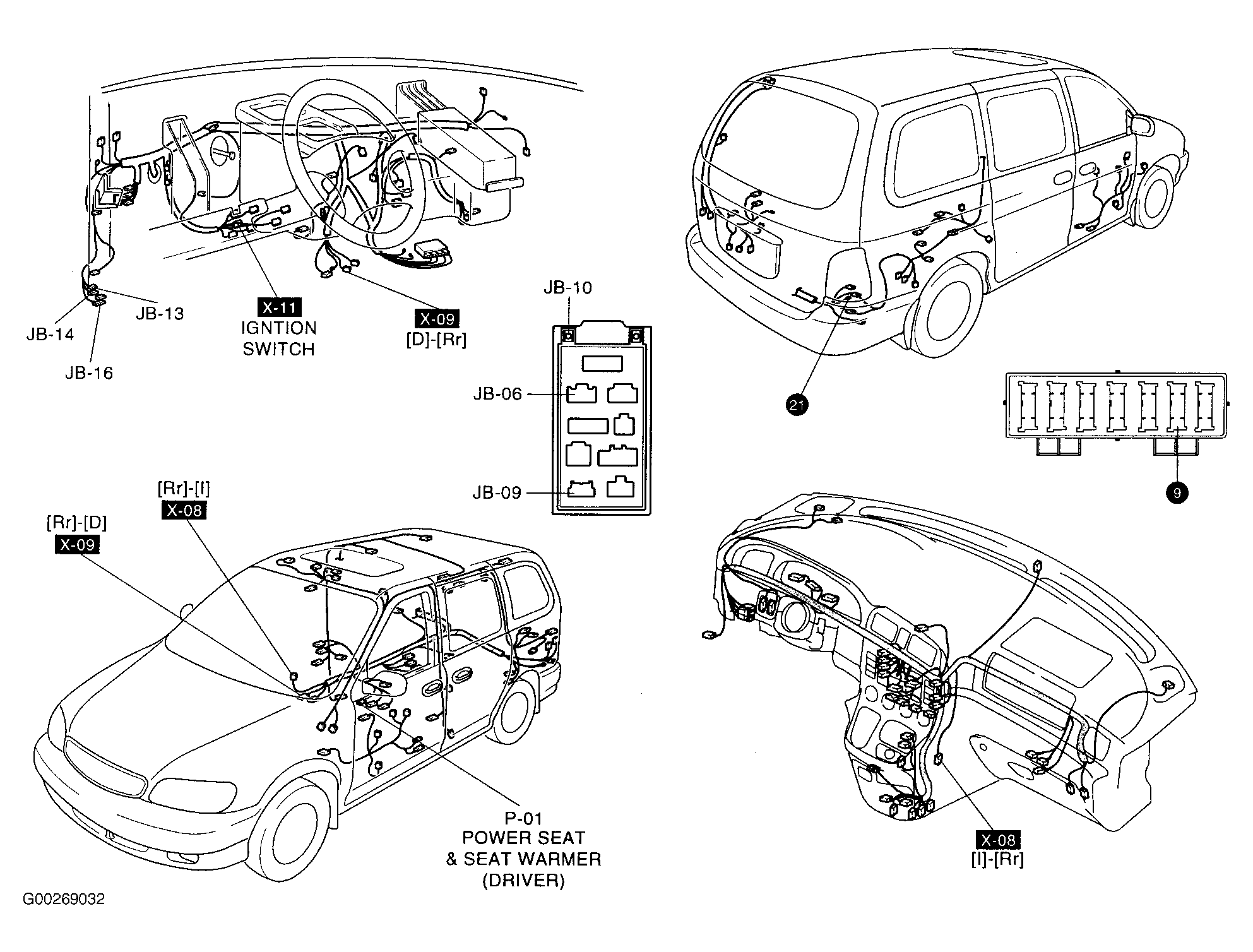 JB-14
JB-13
JB-16
X-11
IGNTION SWITCH
X-09
[D]-[Rr]
JB-10
JB-06
JB-09
21
9
[Rr]-[I]
X-08
[Rr]-[D]
X-09
P-01
POWER SEAT & SEAT WARMER (DRIVER)
X-08
[I]-[Rr]
G00269032