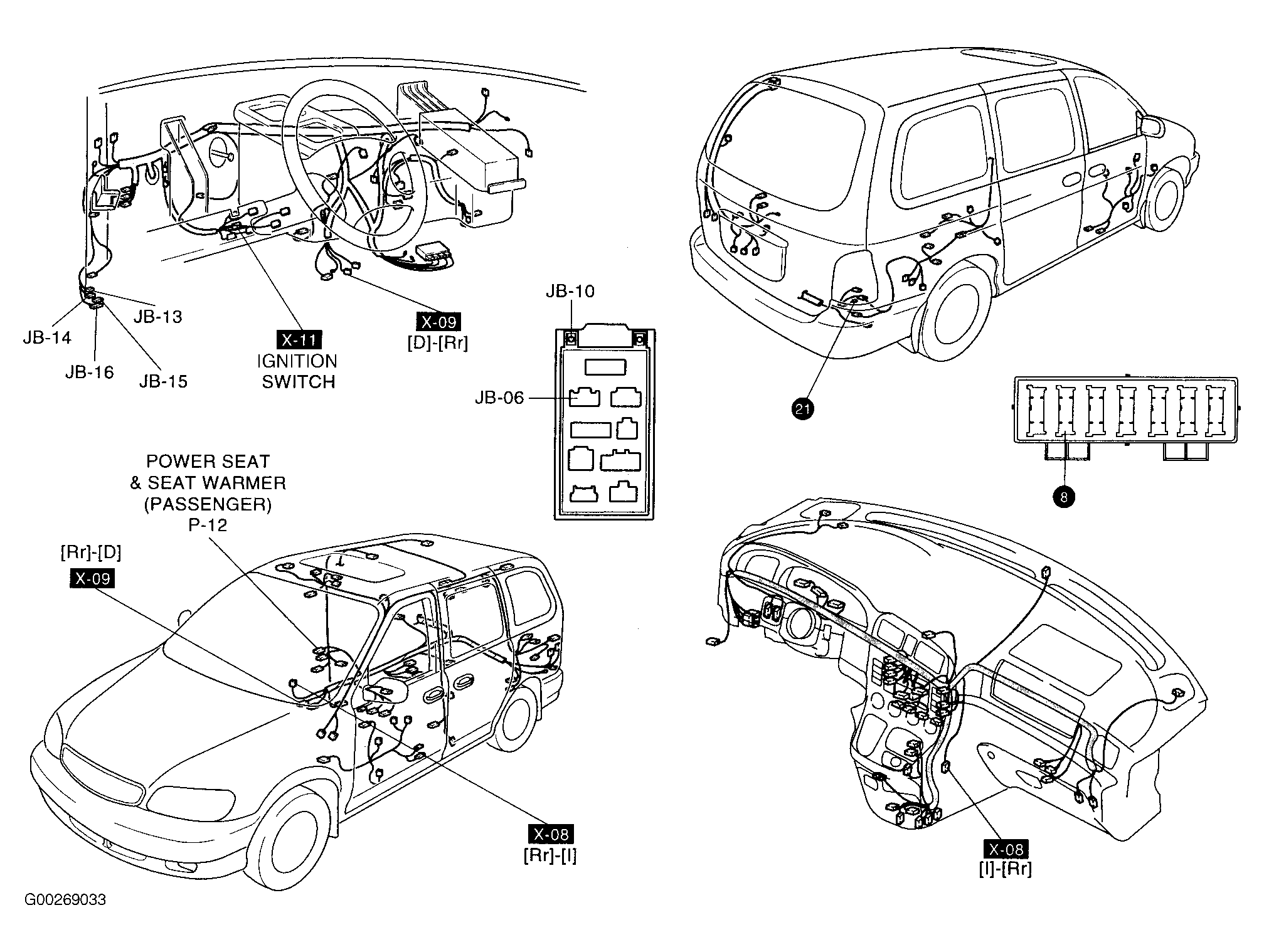 JB-14
JB-13
JB-16
JB-15
X-11
IGNITION SWITCH
X-09
[D]-[Rr]
JB-10
JB-06
21
8
POWER SEAT & SEAT WARMER (PASSENGER) P-12
[Rr]-[D]
X-09
X-08
[Rr]-[I]
X-08
[I]-[Rr]
G00269033