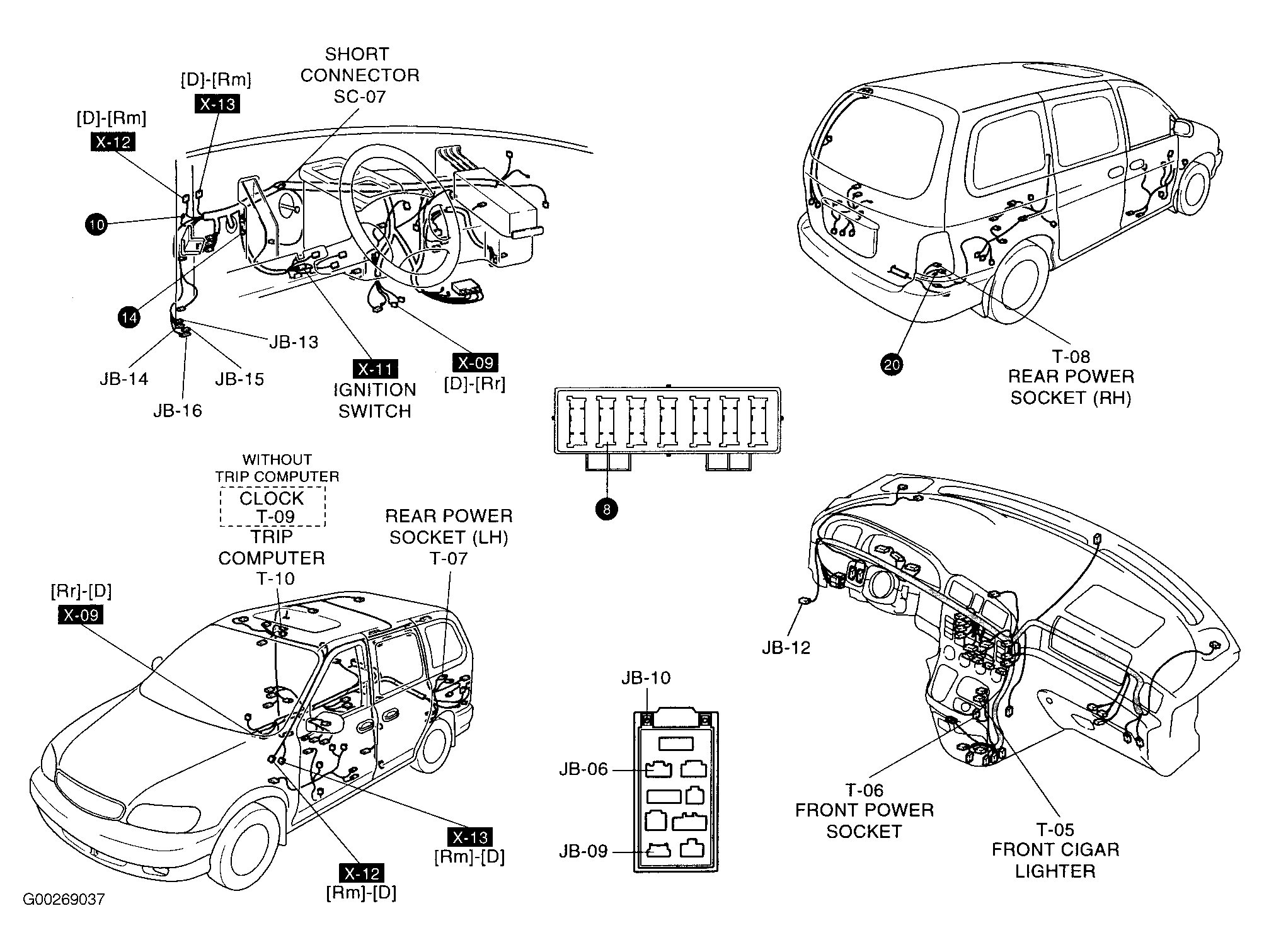 SHORT CONNECTOR SC-07

[D]-[Rm]
X-13

[D]-[Rm]
X-12

10

14

JB-13
JB-14
JB-15
JB-16

X-11
IGNITION SWITCH

X-09
[D]-[Rr]

20

T-08
REAR POWER SOCKET (RH)

8

WITHOUT TRIP COMPUTER
CLOCK
T-09
TRIP COMPUTER
T-10

REAR POWER SOCKET (LH)
T-07

[Rr]-[D]
X-09

X-13
[Rm]-[D]

X-12
[Rm]-[D]

JB-10
JB-06
JB-09

JB-12

T-06
FRONT POWER SOCKET

T-05
FRONT CIGAR LIGHTER

G00269037