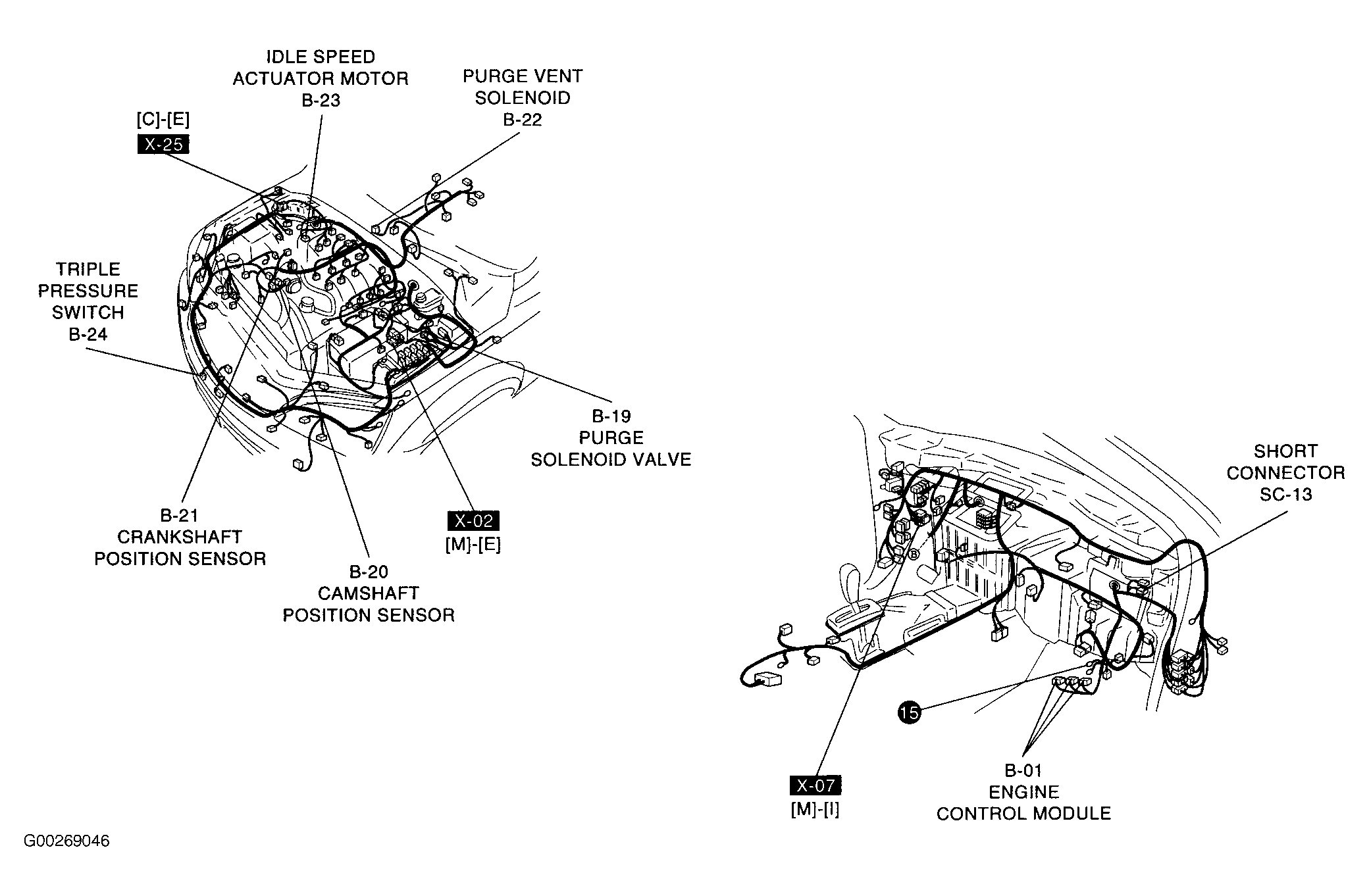 IDLE SPEED ACTUATOR MOTOR B-23

PURGE VENT SOLENOID B-22

[C]-[E]
X-25

TRIPLE PRESSURE SWITCH B-24

B-19 PURGE SOLENOID VALVE

B-21 CRANKSHAFT POSITION SENSOR

B-20 CAMSHAFT POSITION SENSOR

X-02
[M]-[E]

SHORT CONNECTOR SC-13

15

X-07
[M]-[I]

B-01 ENGINE CONTROL MODULE

G00269046