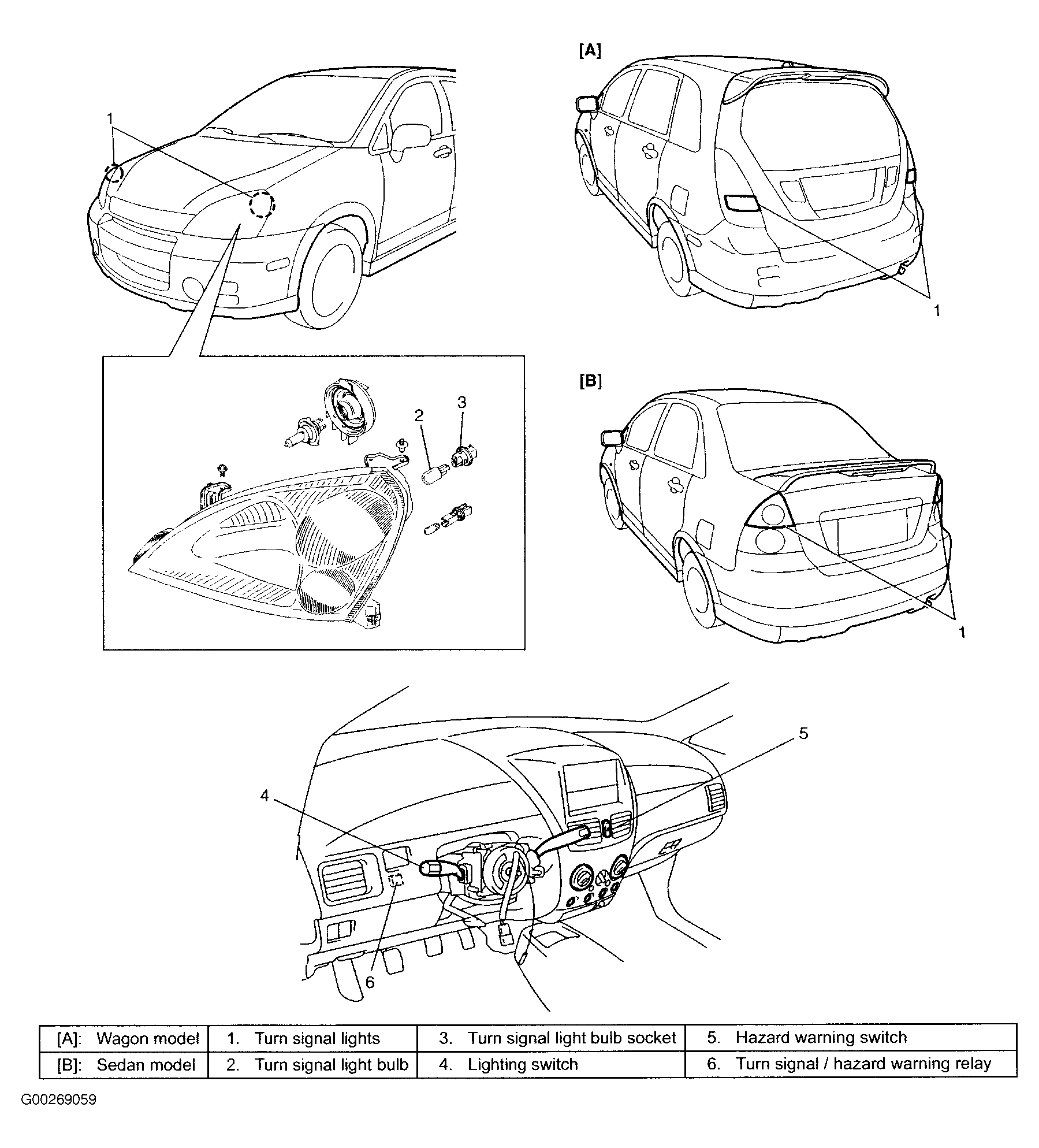 1

[A]

1

2

3

[B]

1

5

4

6

| [A]: Wagon model | 1. Turn signal lights | 3. Turn signal light bulb socket | 5. Hazard warning switch |
|---|---|---|---|
| [B]: Sedan model | 2. Turn signal light bulb | 4. Lighting switch | 6. Turn signal / hazard warning relay |

G00269059