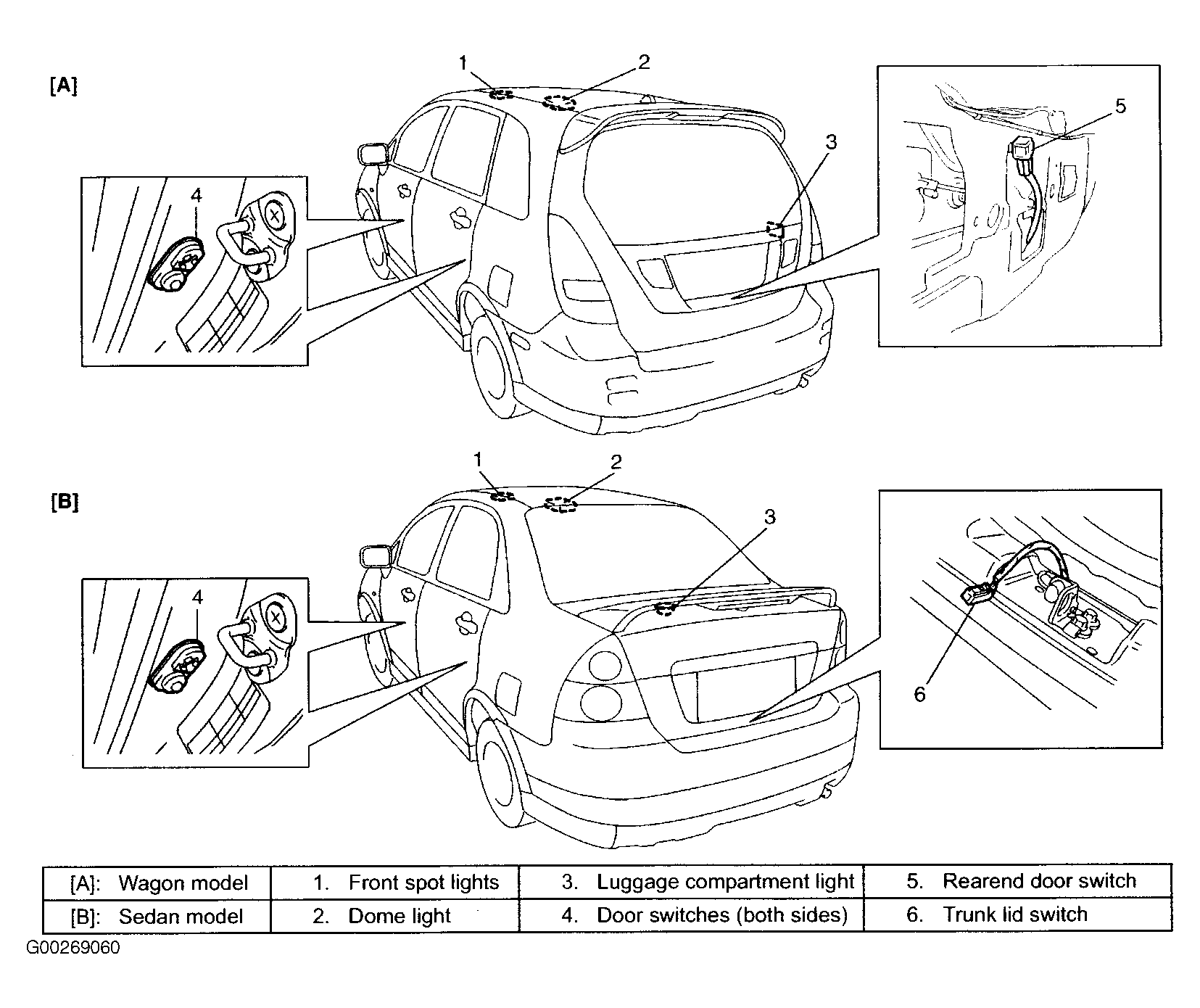 [A]

1 2 3 4 5

[B]

1 2 3 4 6

| [A]: Wagon model | 1. Front spot lights | 3. Luggage compartment light | 5. Rearend door switch |
|---|---|---|---|
| [B]: Sedan model | 2. Dome light | 4. Door switches (both sides) | 6. Trunk lid switch |

G00269060