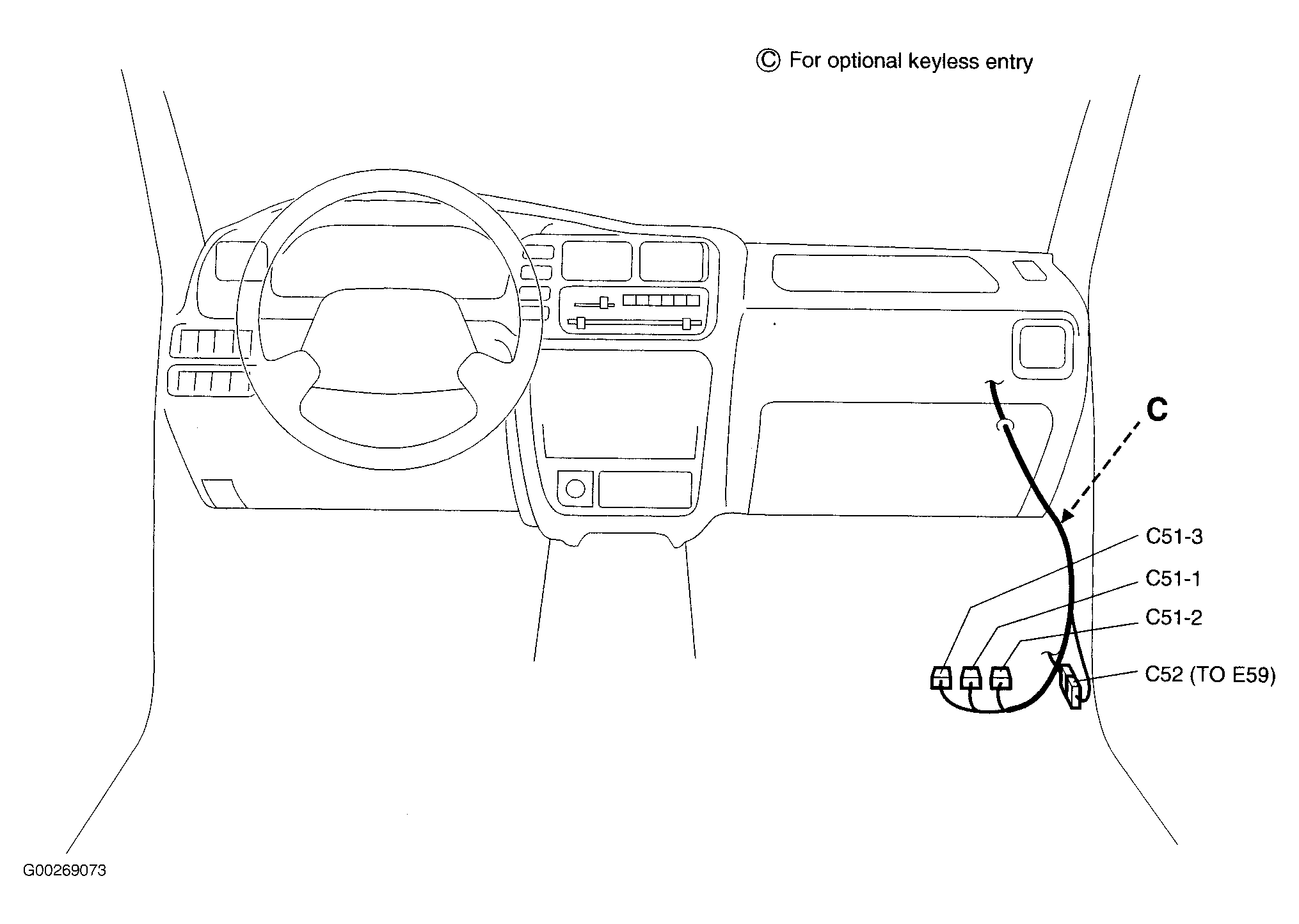 Ⓒ For optional keyless entry

C

C51-3

C51-1

C51-2

C52 (TO E59)

G00269073