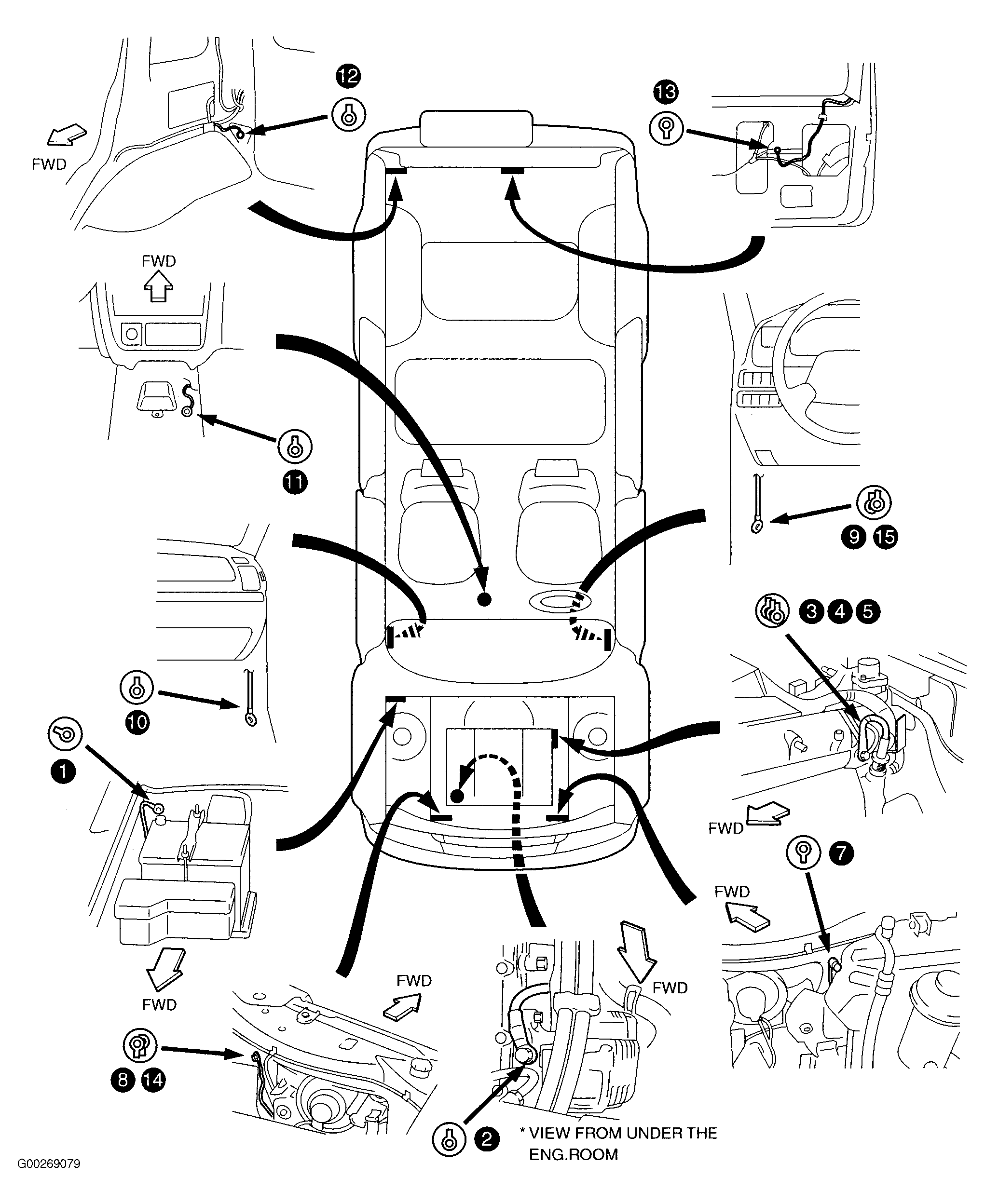 12
FWD
13
FWD
11
9 15
3 4 5
10
1
FWD
7
FWD
FWD
FWD
FWD
8 14
2
* VIEW FROM UNDER THE ENG.ROOM
G00269079