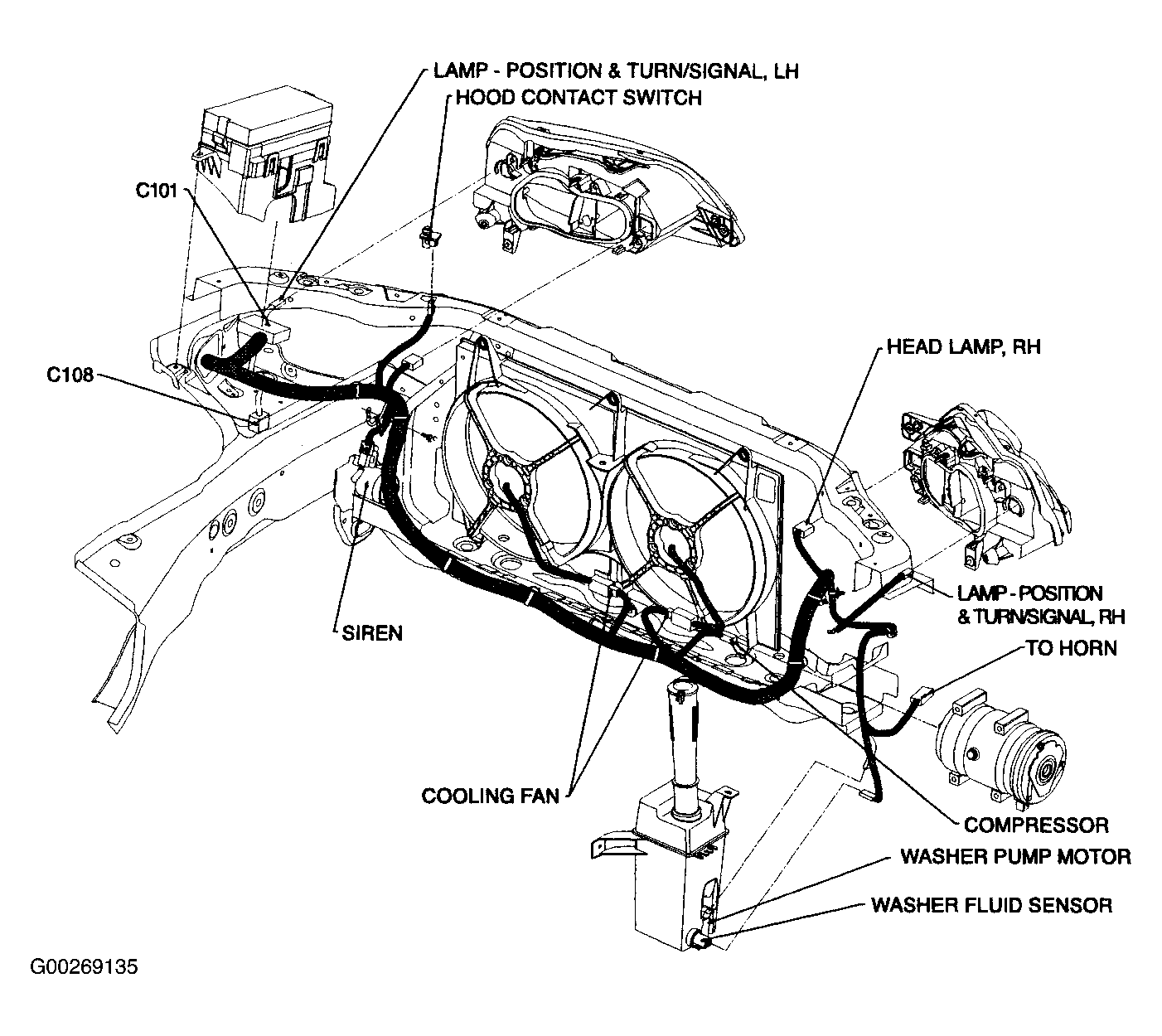 LAMP - POSITION & TURN/SIGNAL, LH
HOOD CONTACT SWITCH
C101
C108
HEAD LAMP, RH
SIREN
LAMP - POSITION & TURN/SIGNAL, RH
TO HORN
COOLING FAN
COMPRESSOR
WASHER PUMP MOTOR
WASHER FLUID SENSOR
G00269135