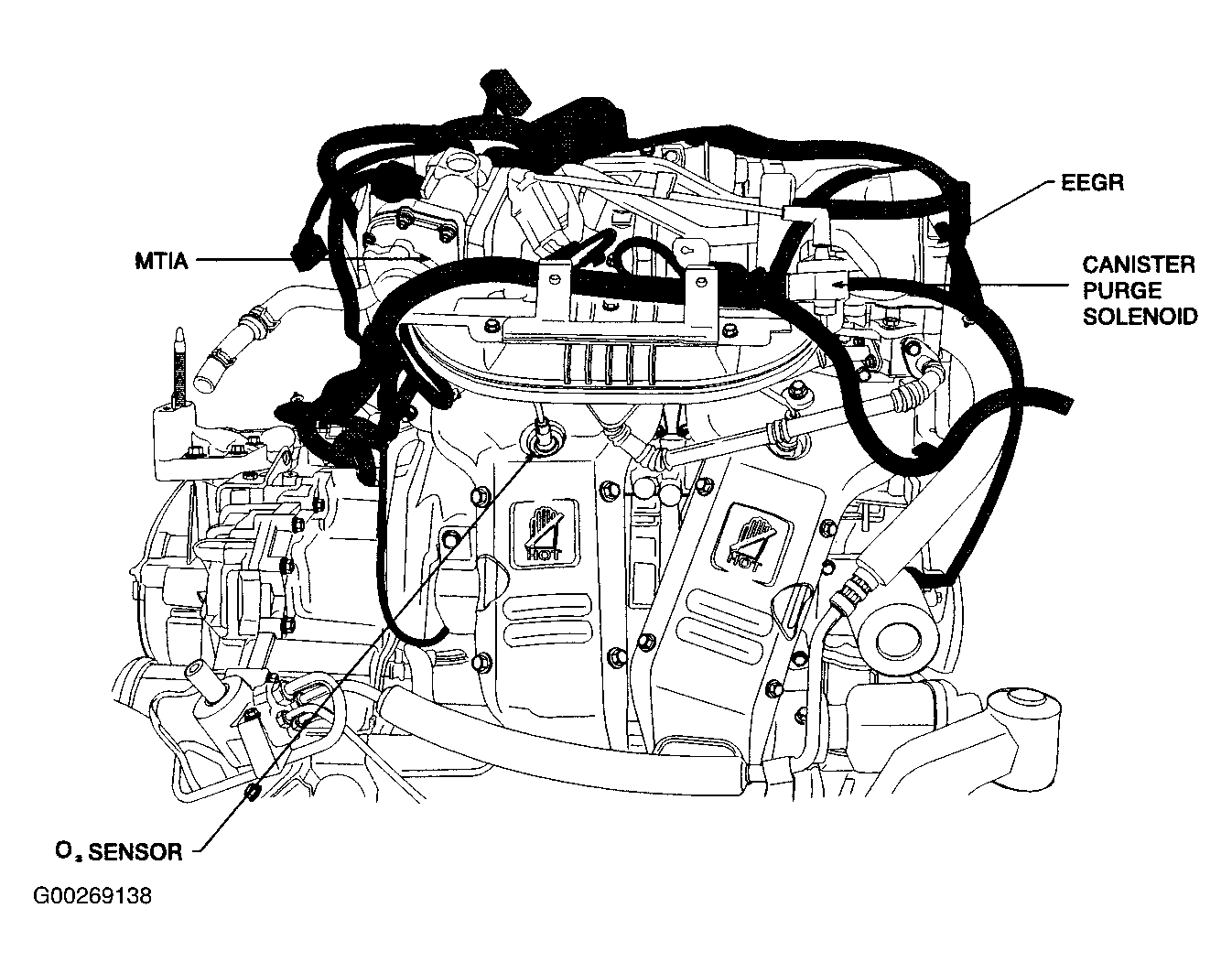 EEGR

MTIA

CANISTER PURGE SOLENOID

HOT

HOT

$O_2$ SENSOR

G00269138