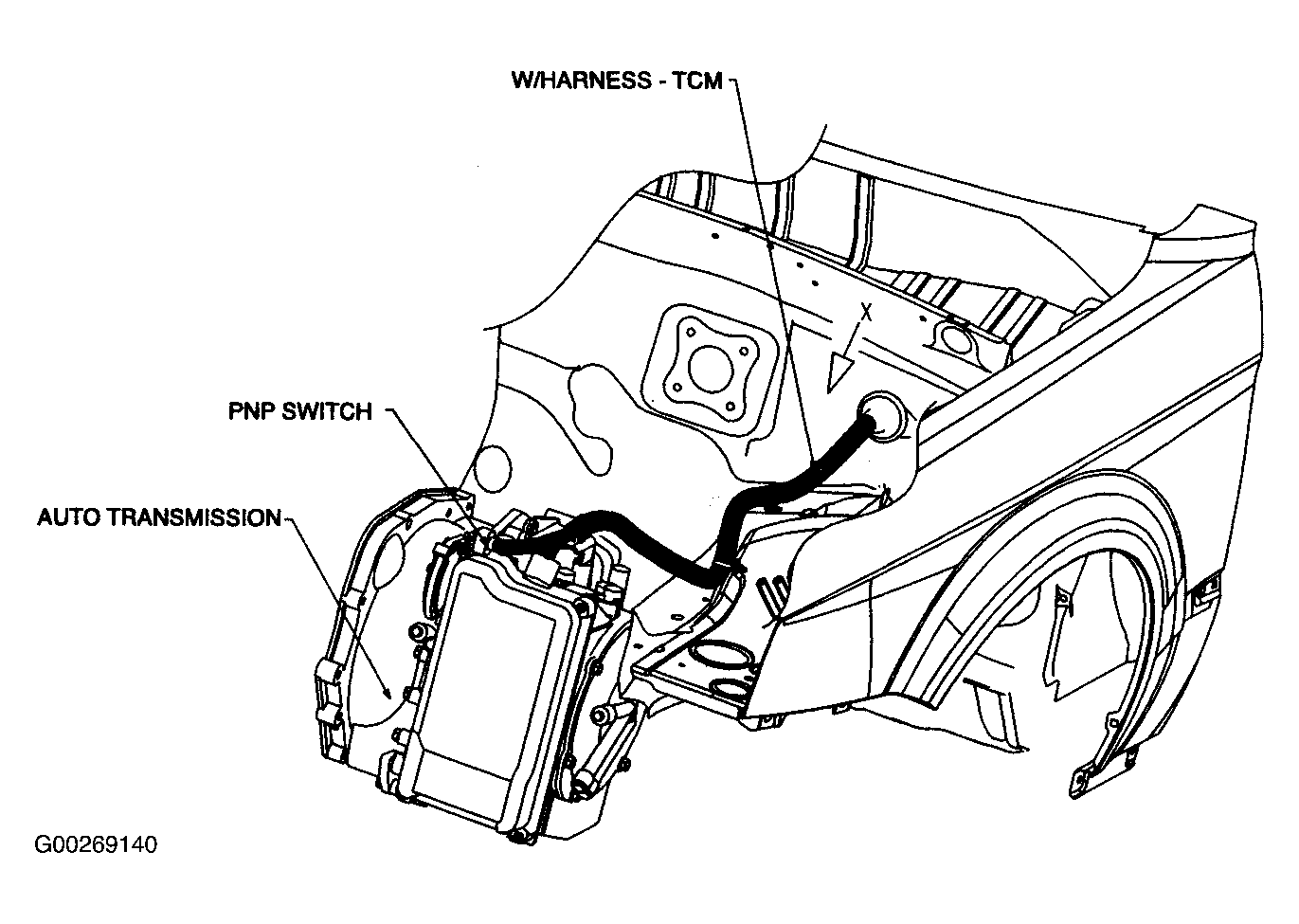 W/HARNESS - TCM

X

PNP SWITCH

AUTO TRANSMISSION

G00269140