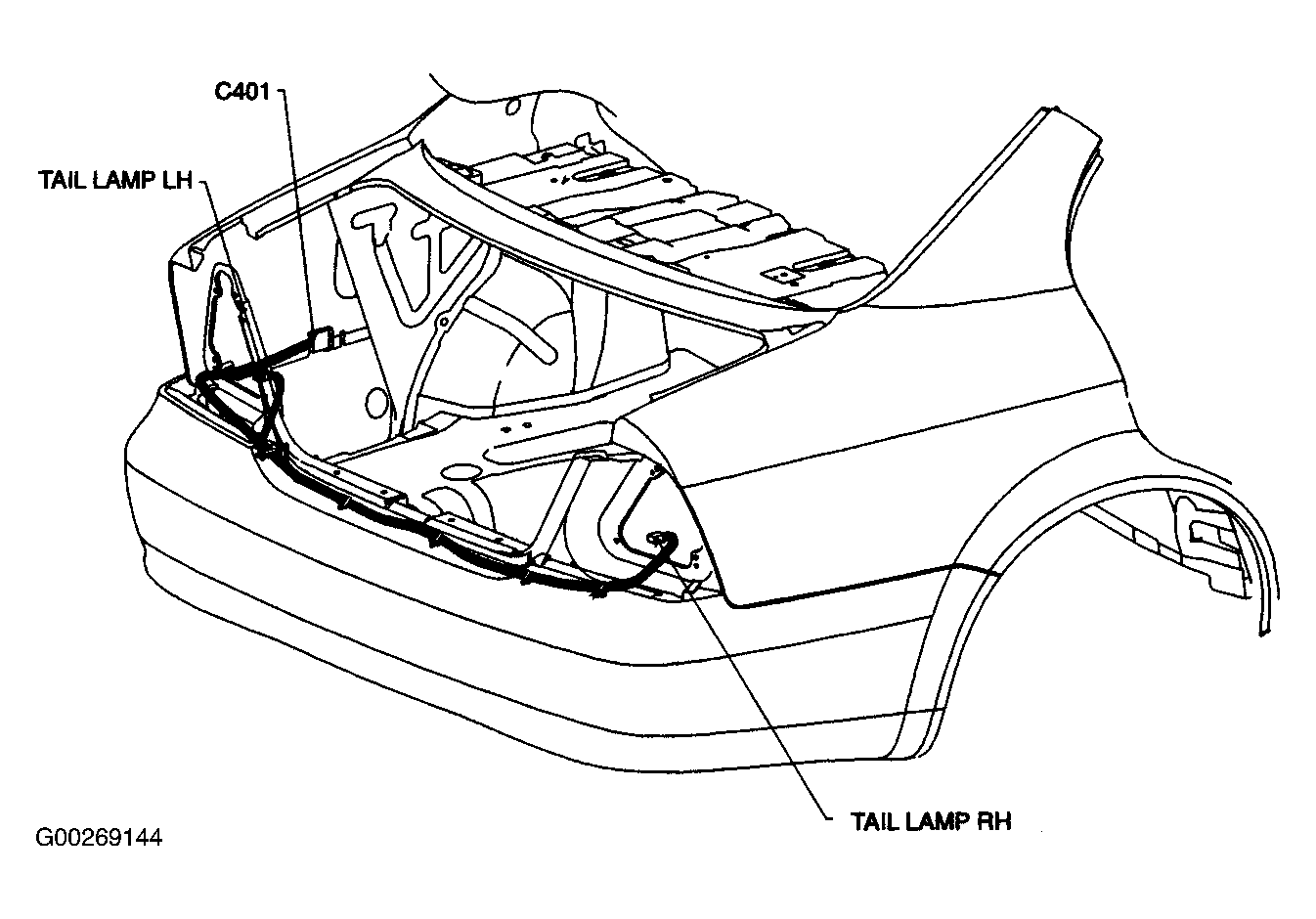 C401
TAIL LAMP LH
TAIL LAMP RH
G00269144