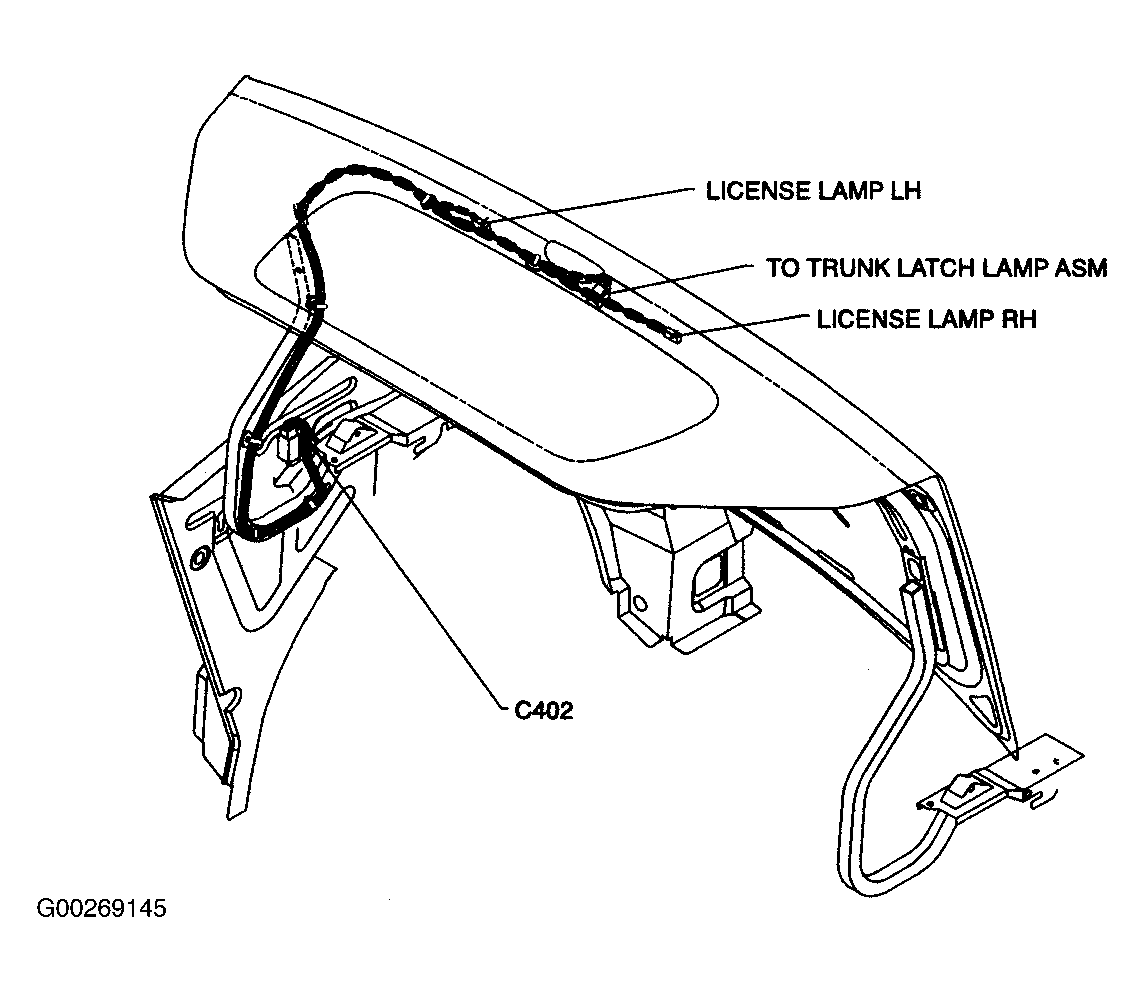 LICENSE LAMP LH
TO TRUNK LATCH LAMP ASM
LICENSE LAMP RH
C402
G00269145