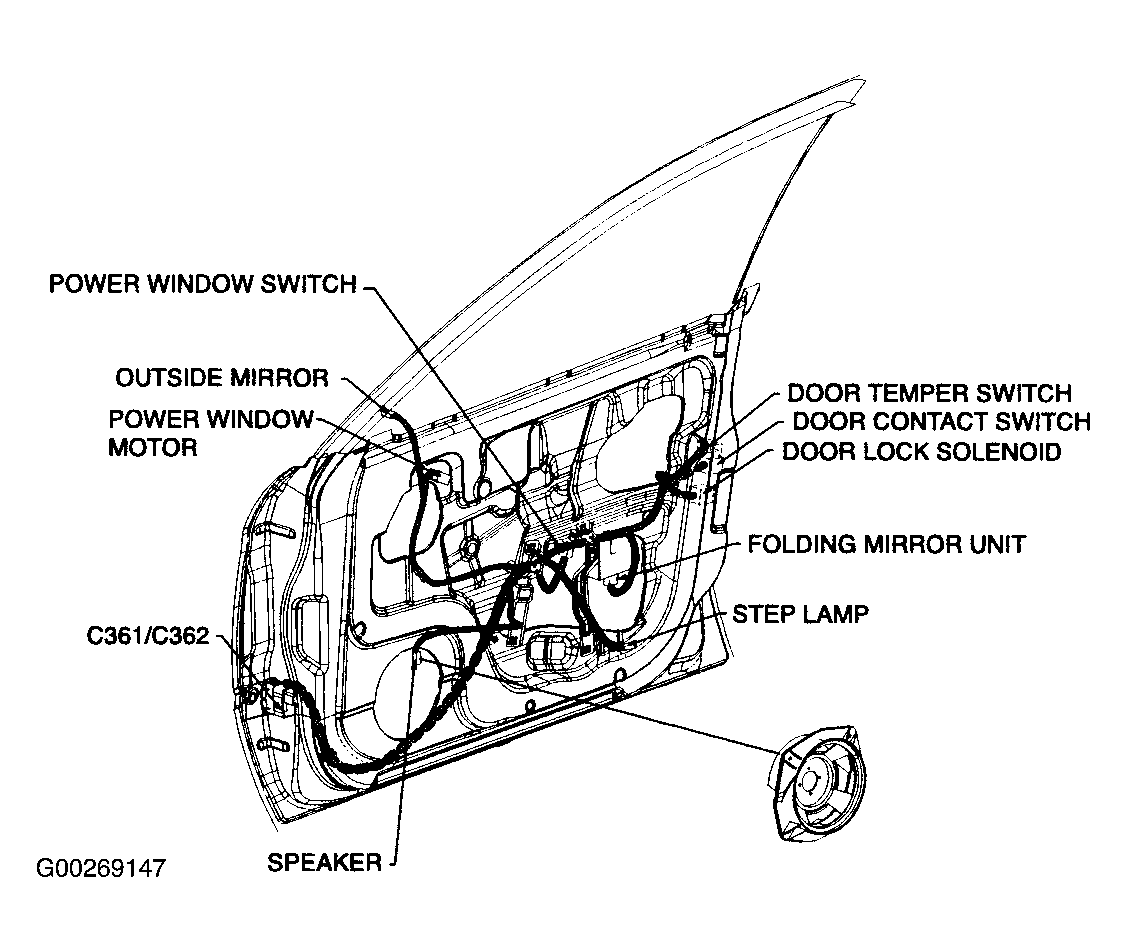 POWER WINDOW SWITCH

OUTSIDE MIRROR

POWER WINDOW MOTOR

DOOR TEMPER SWITCH

DOOR CONTACT SWITCH

DOOR LOCK SOLENOID

FOLDING MIRROR UNIT

STEP LAMP

C361/C362

SPEAKER

G00269147