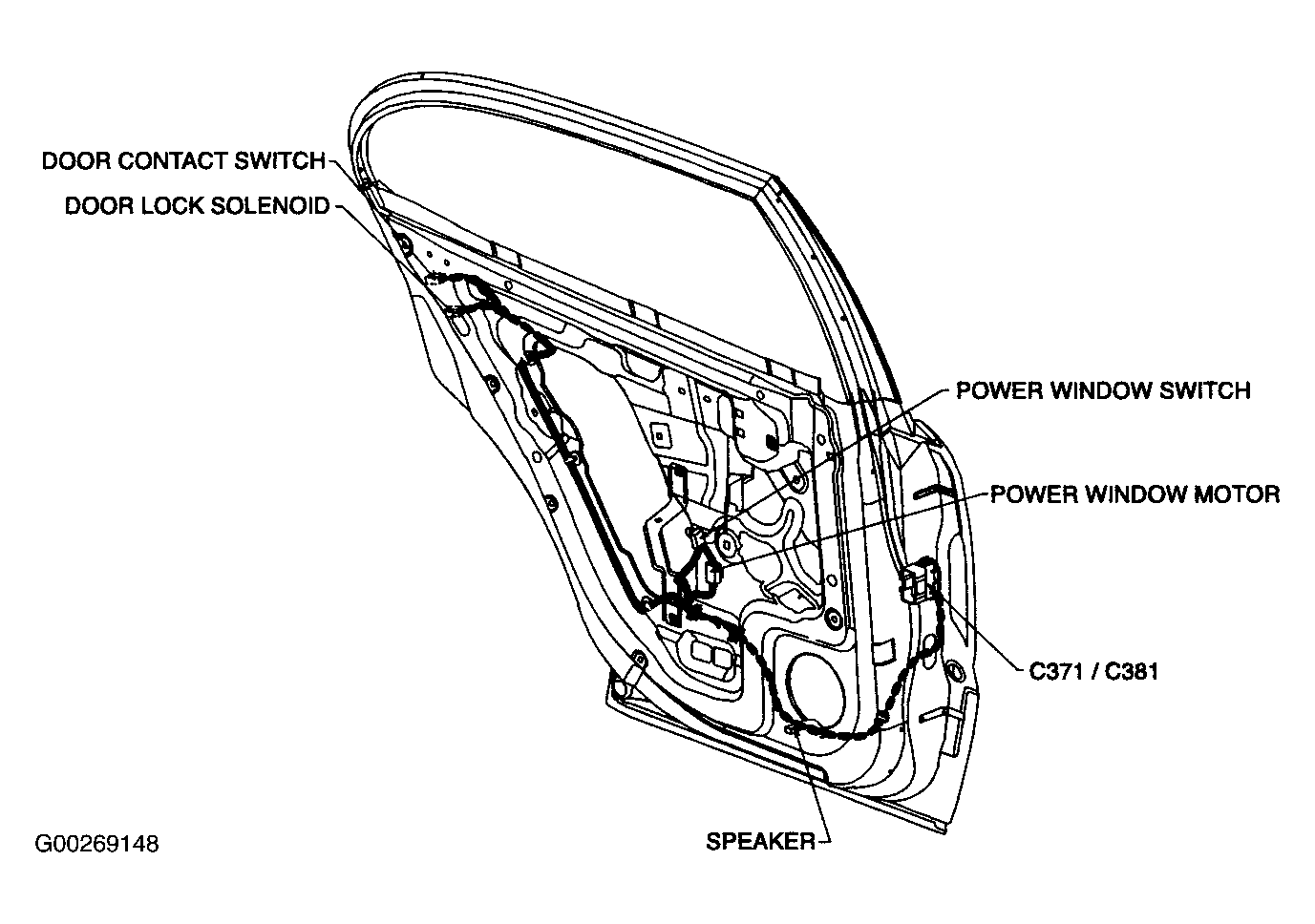 DOOR CONTACT SWITCH
DOOR LOCK SOLENOID
POWER WINDOW SWITCH
POWER WINDOW MOTOR
C371 / C381
SPEAKER
G00269148