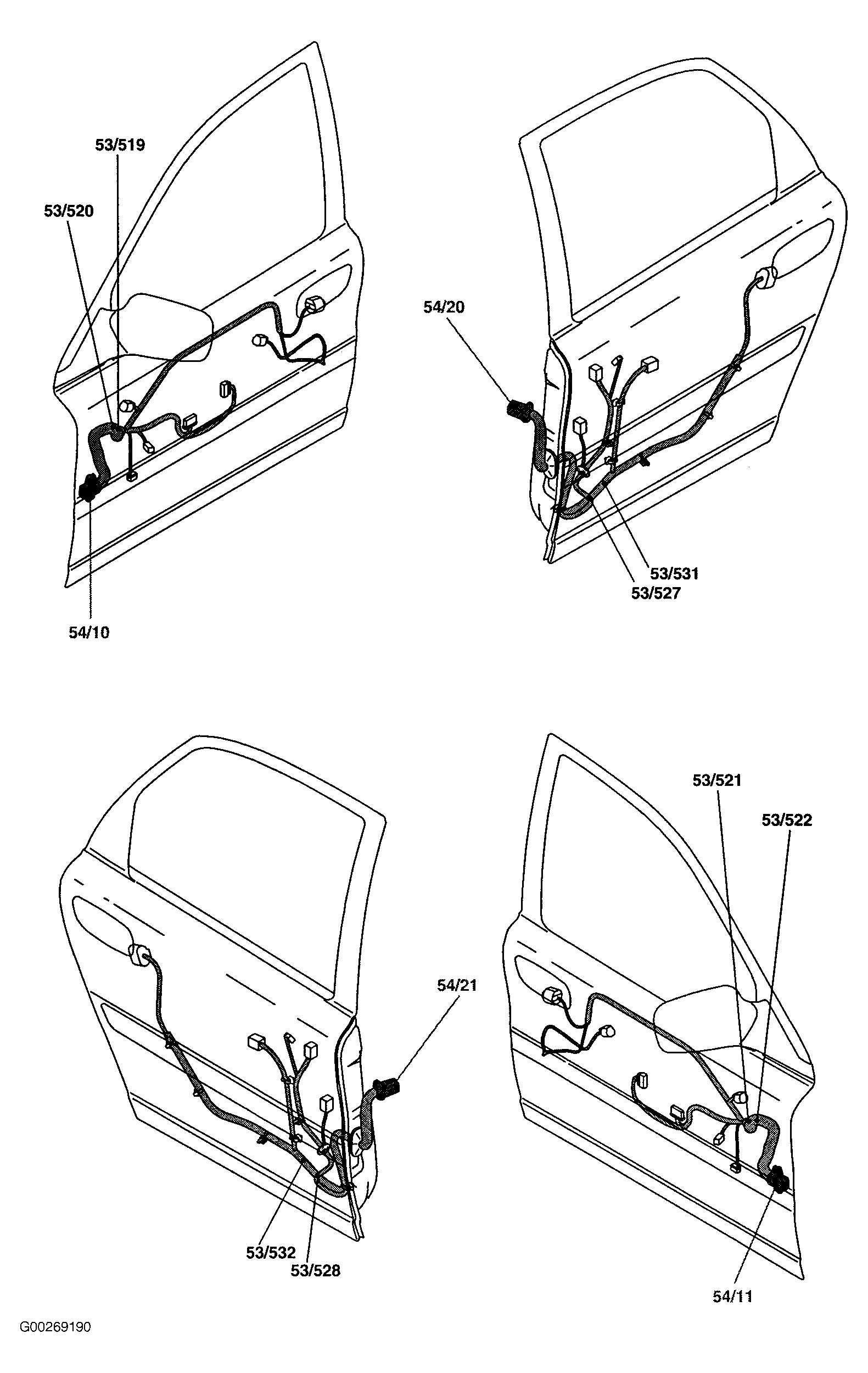 53/519
53/520
54/10
54/20
53/531
53/527
53/521
53/522
54/21
53/532
53/528
54/11
G00269190