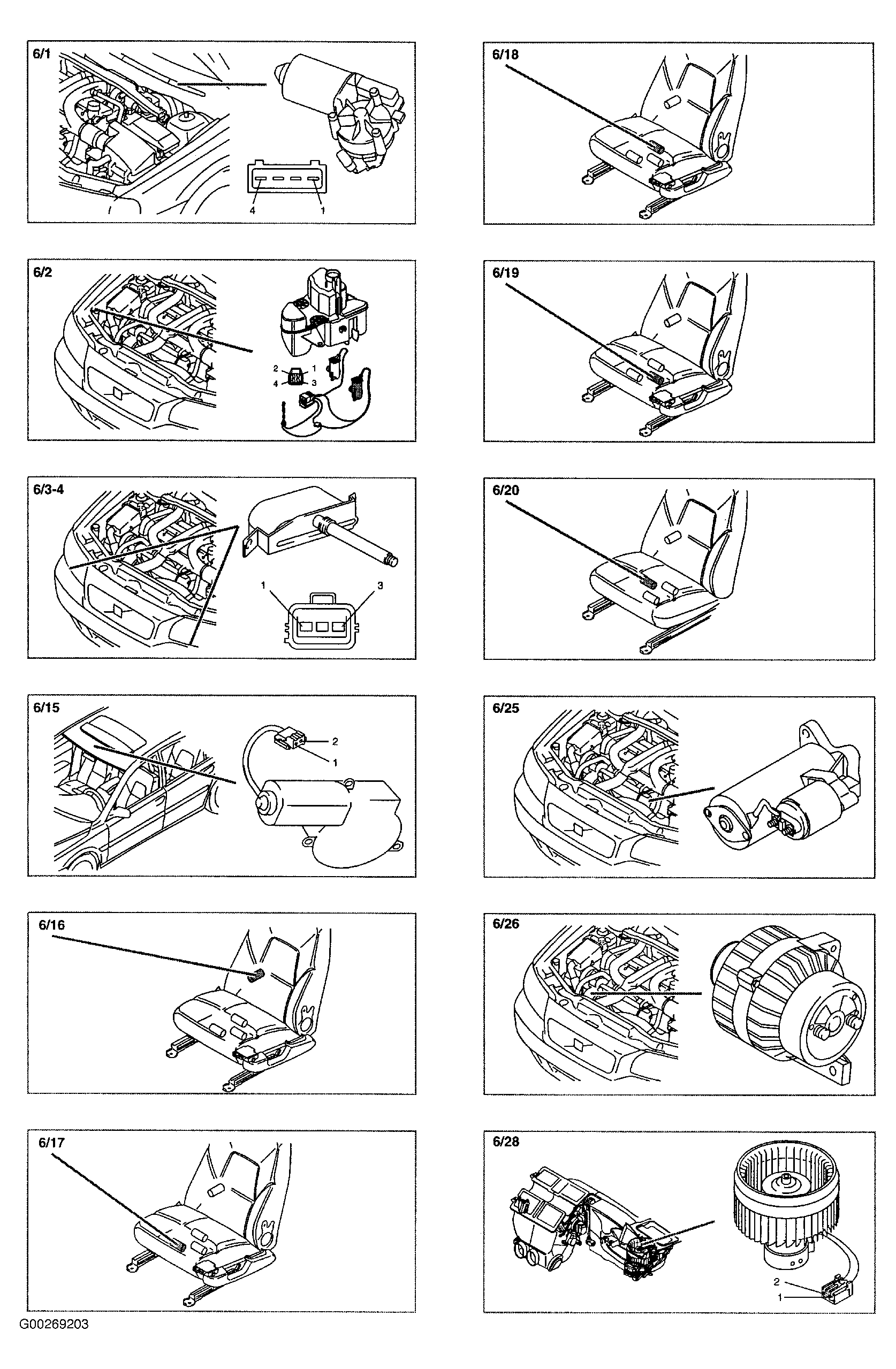 6/1

4 1

6/2

2 1
4 3

6/3-4

1 3

6/15

2
1

6/16

6/17

6/18

6/19

6/20

6/25

6/26

6/28

2
1

G00269203