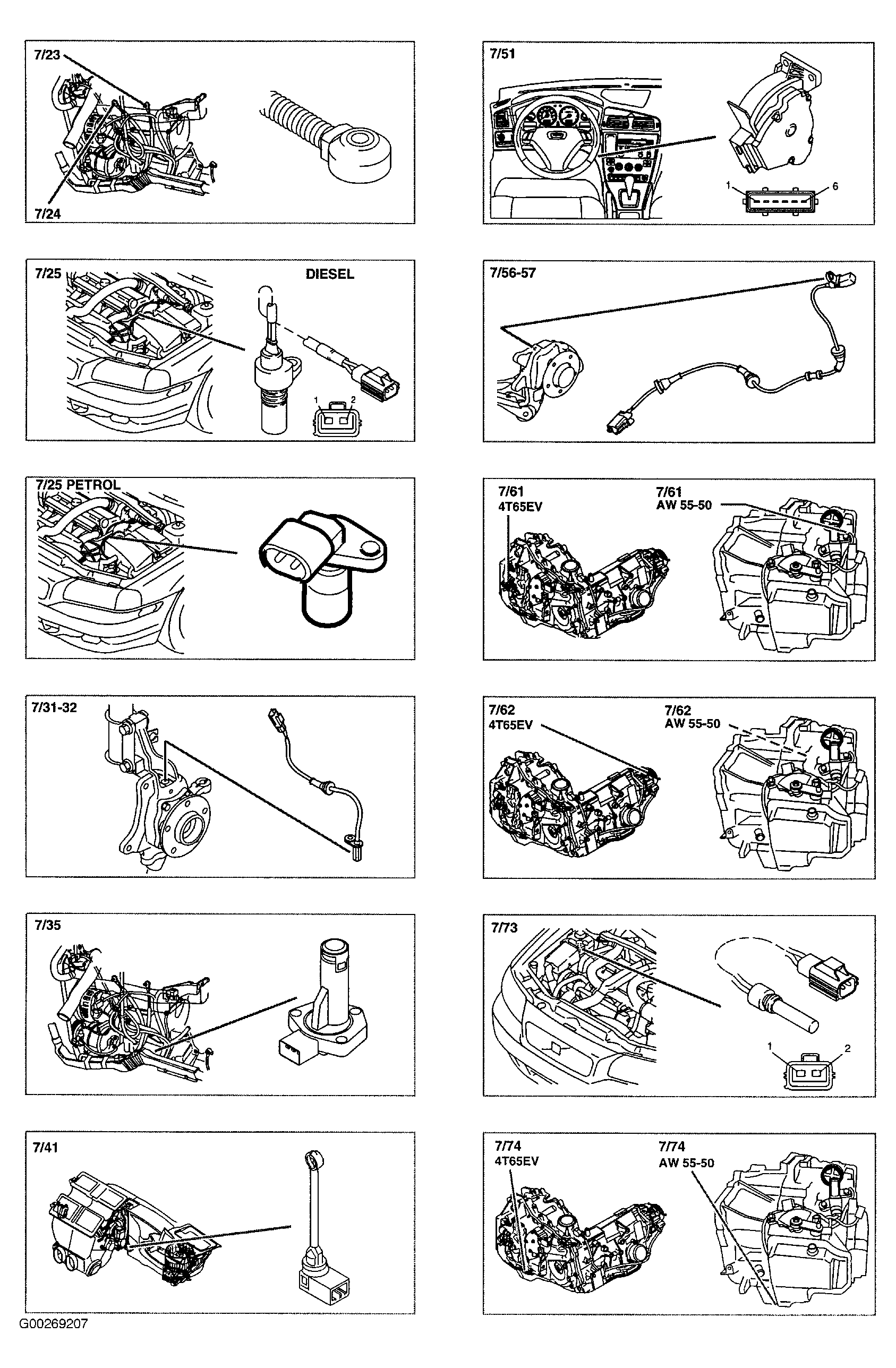 7/23

7/24

7/25

DIESEL

1 2

7/25 PETROL

7/31-32

7/35

7/41

7/51

1 6

7/56-57

7/61
4T65EV

7/61
AW 55-50

7/62
4T65EV

7/62
AW 55-50

7/73

1 2

7/74
4T65EV

7/74
AW 55-50

G00269207