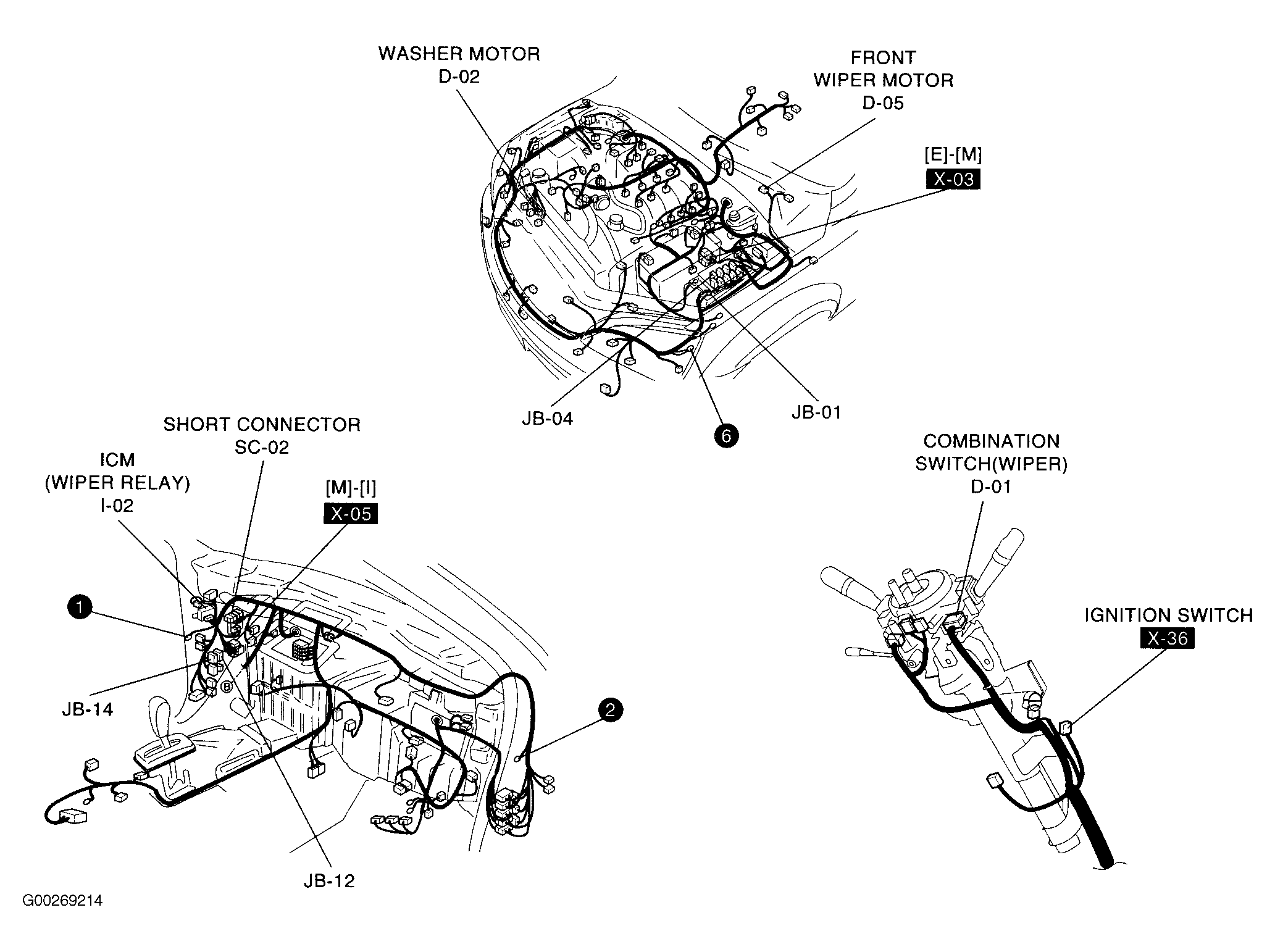 WASHER MOTOR
D-02

FRONT
WIPER MOTOR
D-05

[E]-[M]
X-03

JB-04

6

JB-01

SHORT CONNECTOR
SC-02

ICM
(WIPER RELAY)
I-02

[M]-[I]
X-05

1

JB-14

B

2

JB-12

COMBINATION
SWITCH(WIPER)
D-01

IGNITION SWITCH
X-36

G00269214