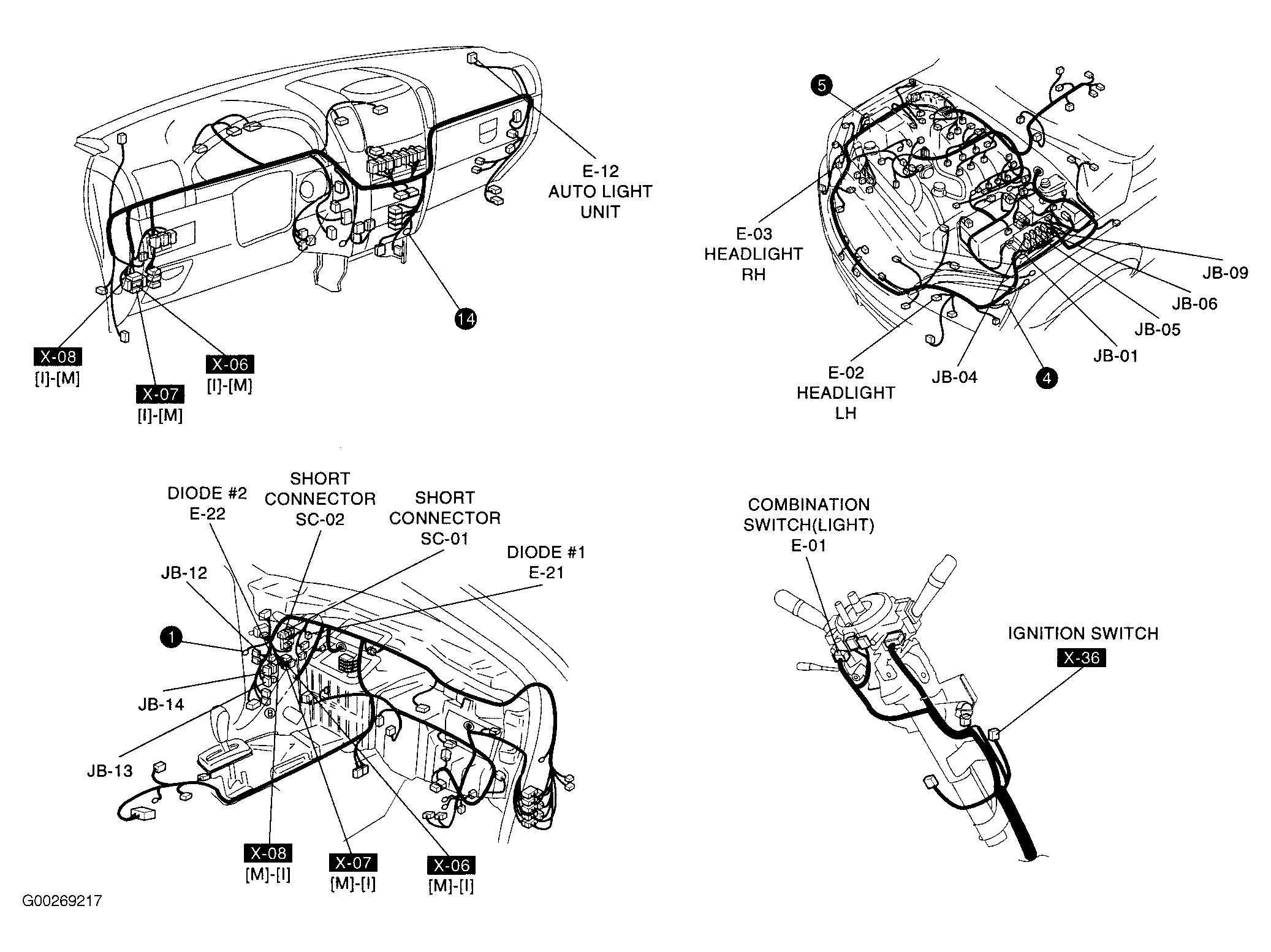 E-12
AUTO LIGHT
UNIT

14

X-08
[I]-[M]

X-07
[I]-[M]

X-06
[I]-[M]

5

E-03
HEADLIGHT
RH

JB-09

JB-06

JB-05

JB-01

4

JB-04

E-02
HEADLIGHT
LH

DIODE #2
E-22

SHORT
CONNECTOR
SC-02

SHORT
CONNECTOR
SC-01

DIODE #1
E-21

JB-12

1

JB-14

JB-13

X-08
[M]-[I]

X-07
[M]-[I]

X-06
[M]-[I]

COMBINATION
SWITCH(LIGHT)
E-01

IGNITION SWITCH
X-36

G00269217