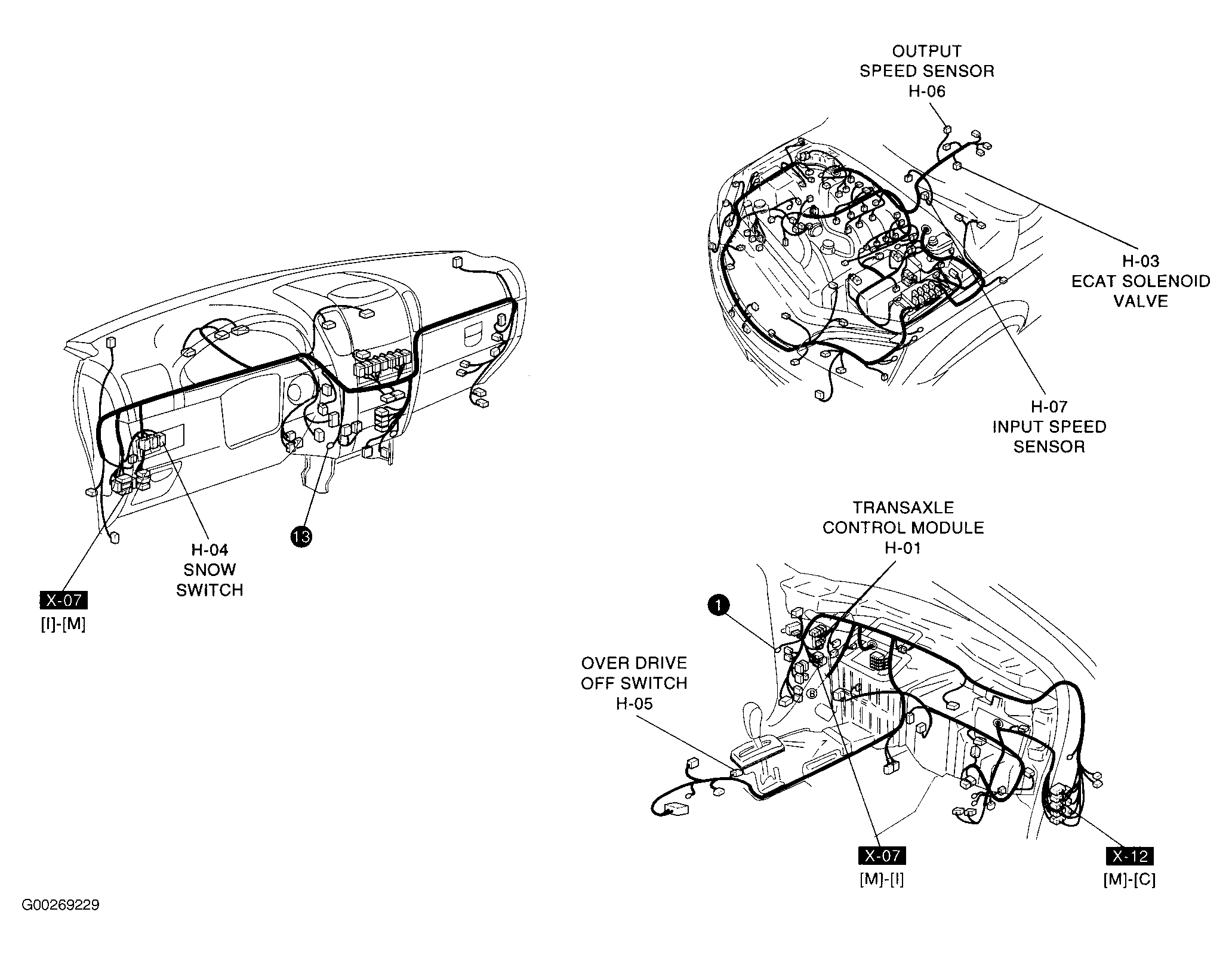 OUTPUT SPEED SENSOR H-06

H-03 ECAT SOLENOID VALVE

H-07 INPUT SPEED SENSOR

H-04 SNOW SWITCH

13

X-07
[I]-[M]

TRANSAXLE CONTROL MODULE H-01

1

OVER DRIVE OFF SWITCH H-05

B

X-07
[M]-[I]

X-12
[M]-[C]

G00269229