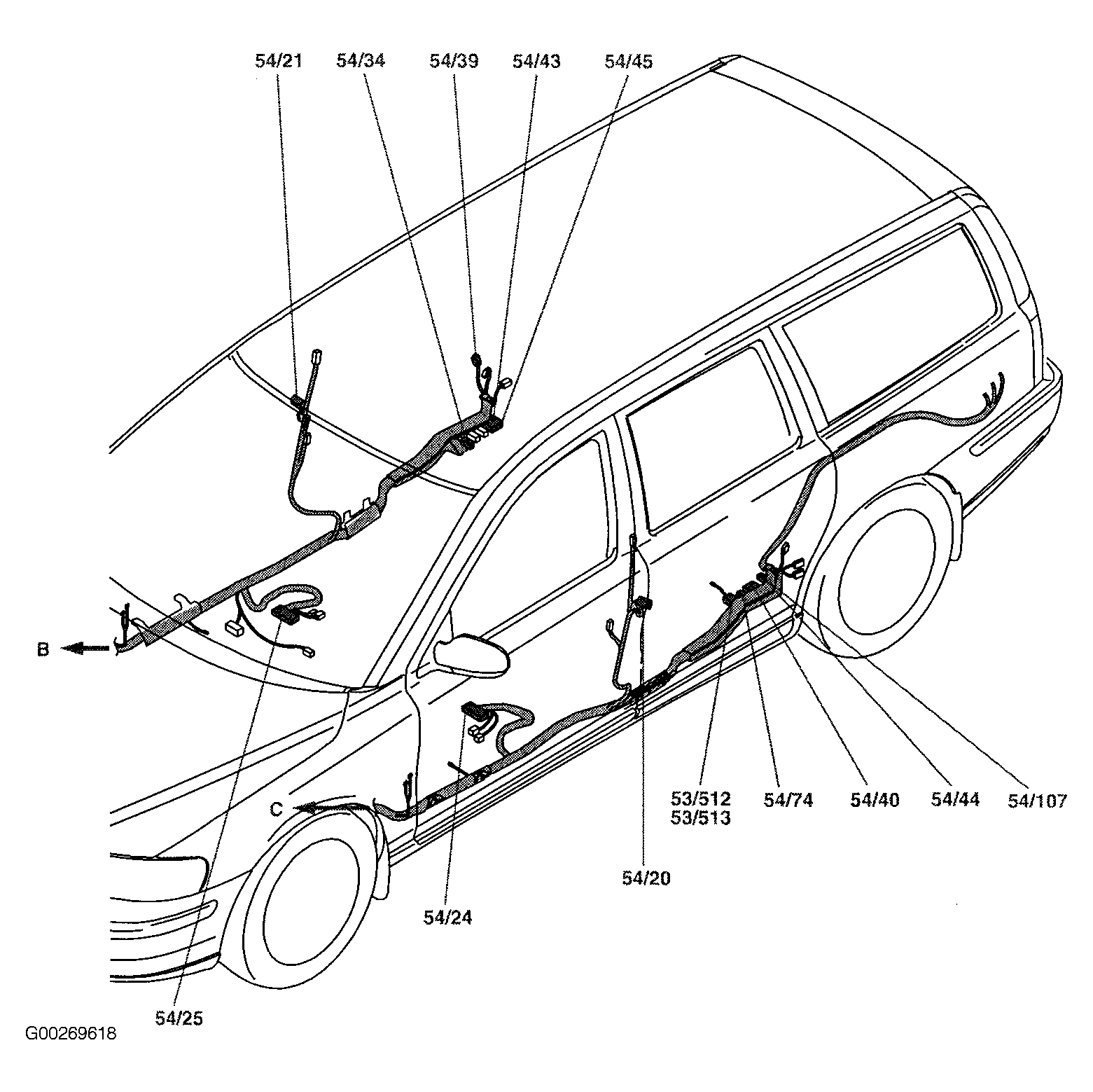 54/21 54/34 54/39 54/43 54/45

B

C

53/512
53/513

54/74 54/40 54/44 54/107

54/20

54/24

54/25

G00269618