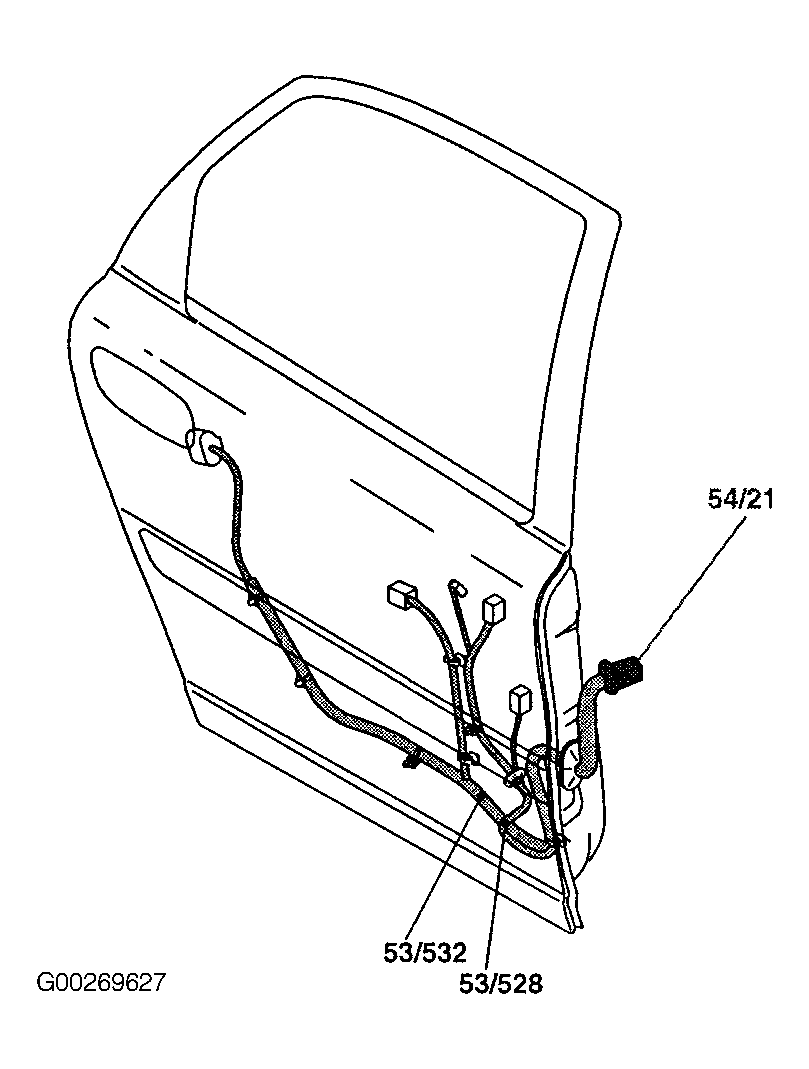 54/21

53/532

53/528

G00269627