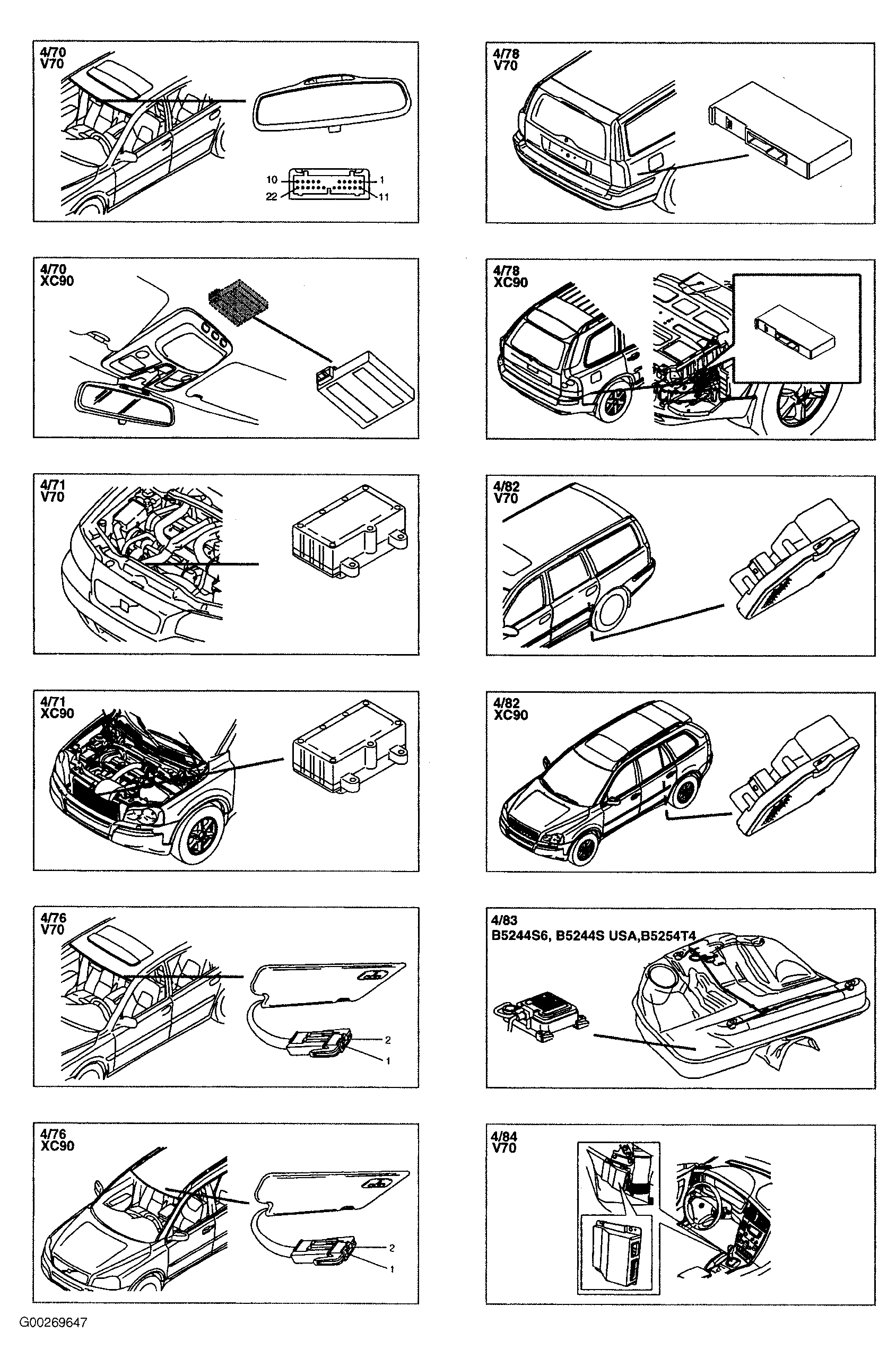 4/70
V70

10
1
22
11

4/70
XC90

4/71
V70

4/71
XC90

4/76
V70

2
1

4/76
XC90

2
1

4/78
V70

4/78
XC90

4/82
V70

4/82
XC90

4/83
B5244S6, B5244S USA,B5254T4

4/84
V70

G00269647