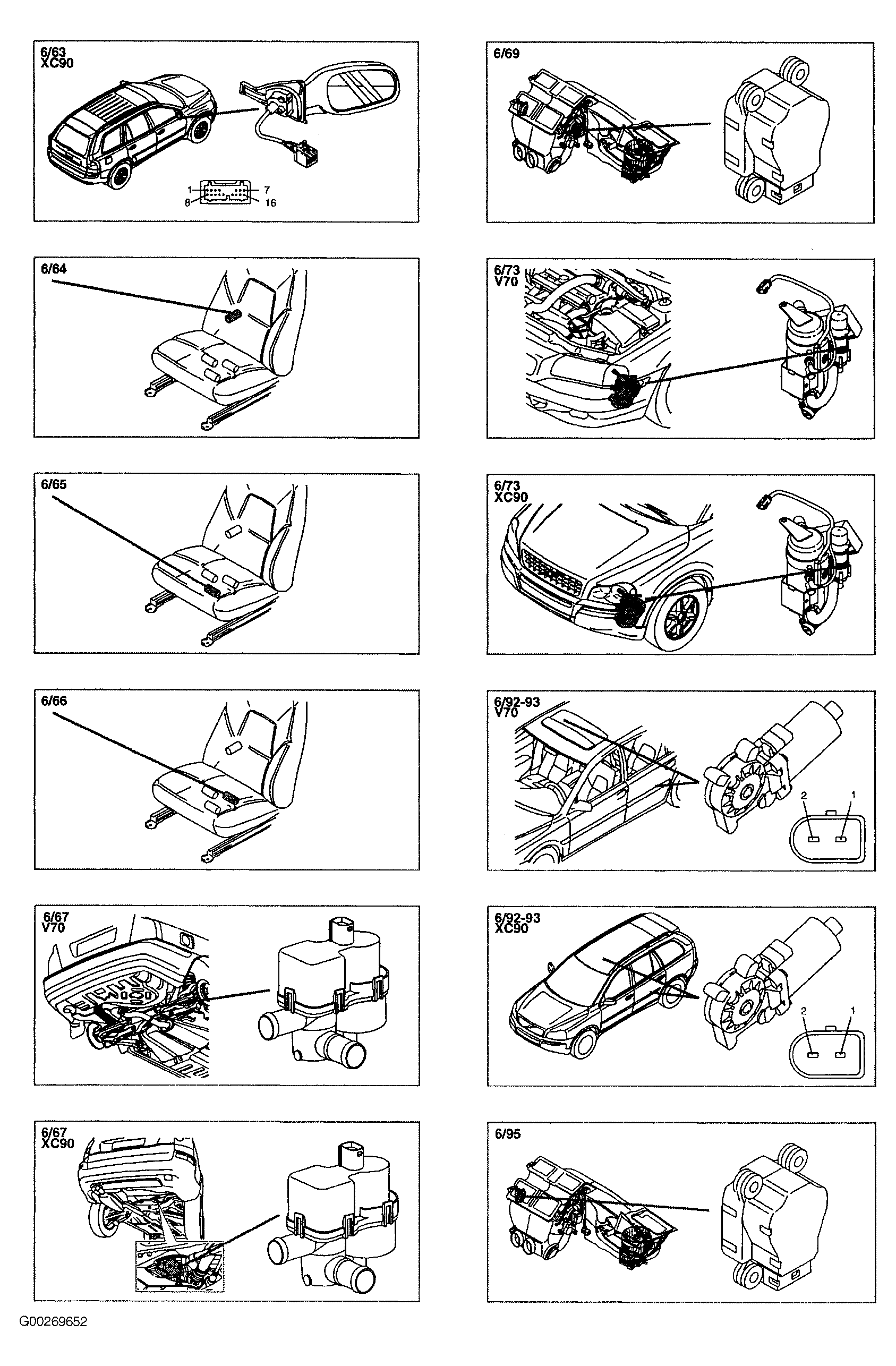 6/63
XC90

1
7
8
16

6/64

6/65

6/66

6/67
V70

6/67
XC90

6/69

6/73
V70

6/73
XC90

6/92-93
V70

2
1

6/92-93
XC90

2
1

6/95

G00269652