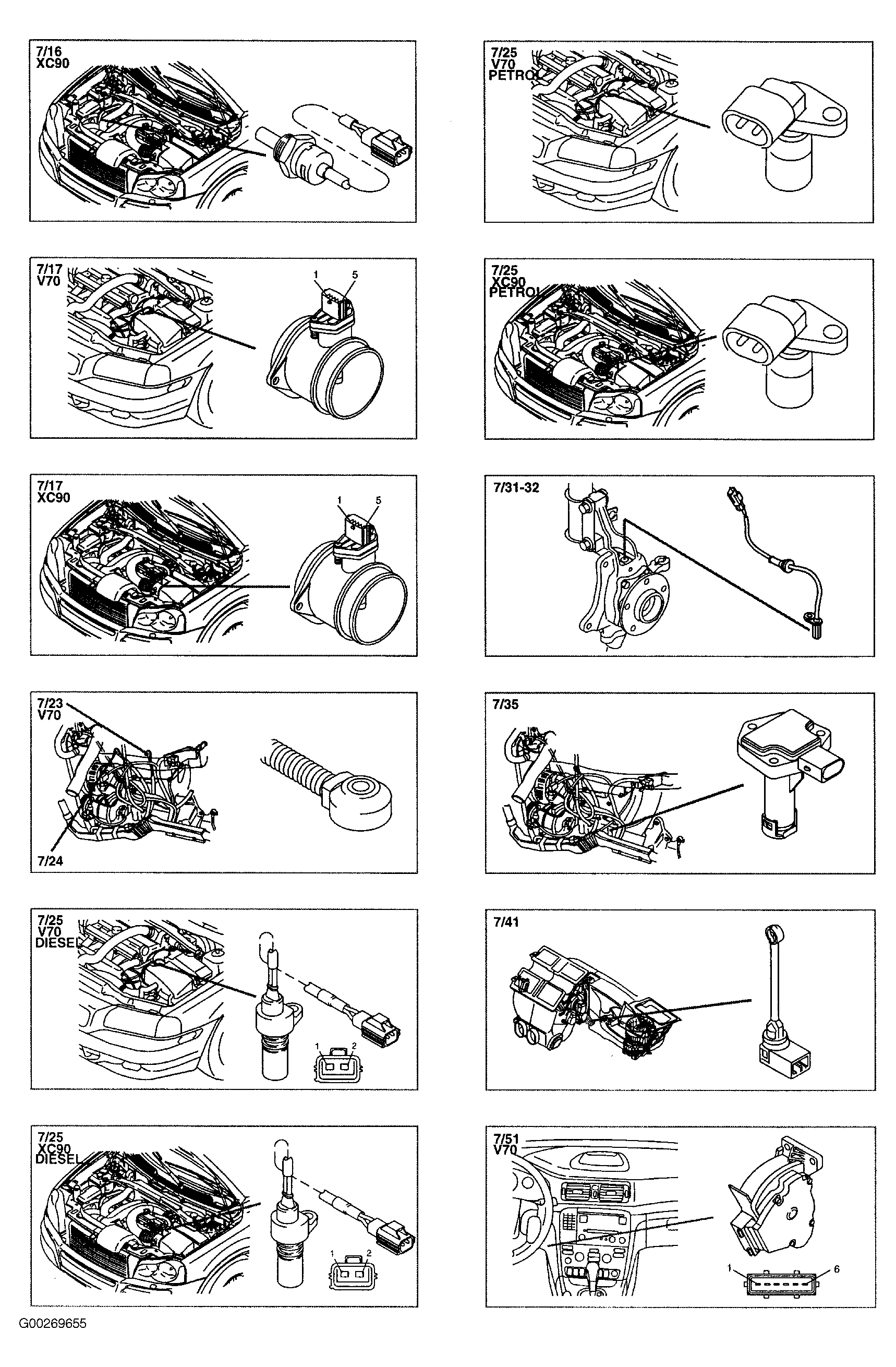 7/16
XC90

7/17
V70

1 5

7/17
XC90

1 5

7/23
V70

7/24

7/25
V70
DIESEL

1 2

7/25
XC90
DIESEL

1 2

7/25
V70
PETROL

7/25
XC90
PETROL

7/31-32

7/35

7/41

7/51
V70

1 6

G00269655