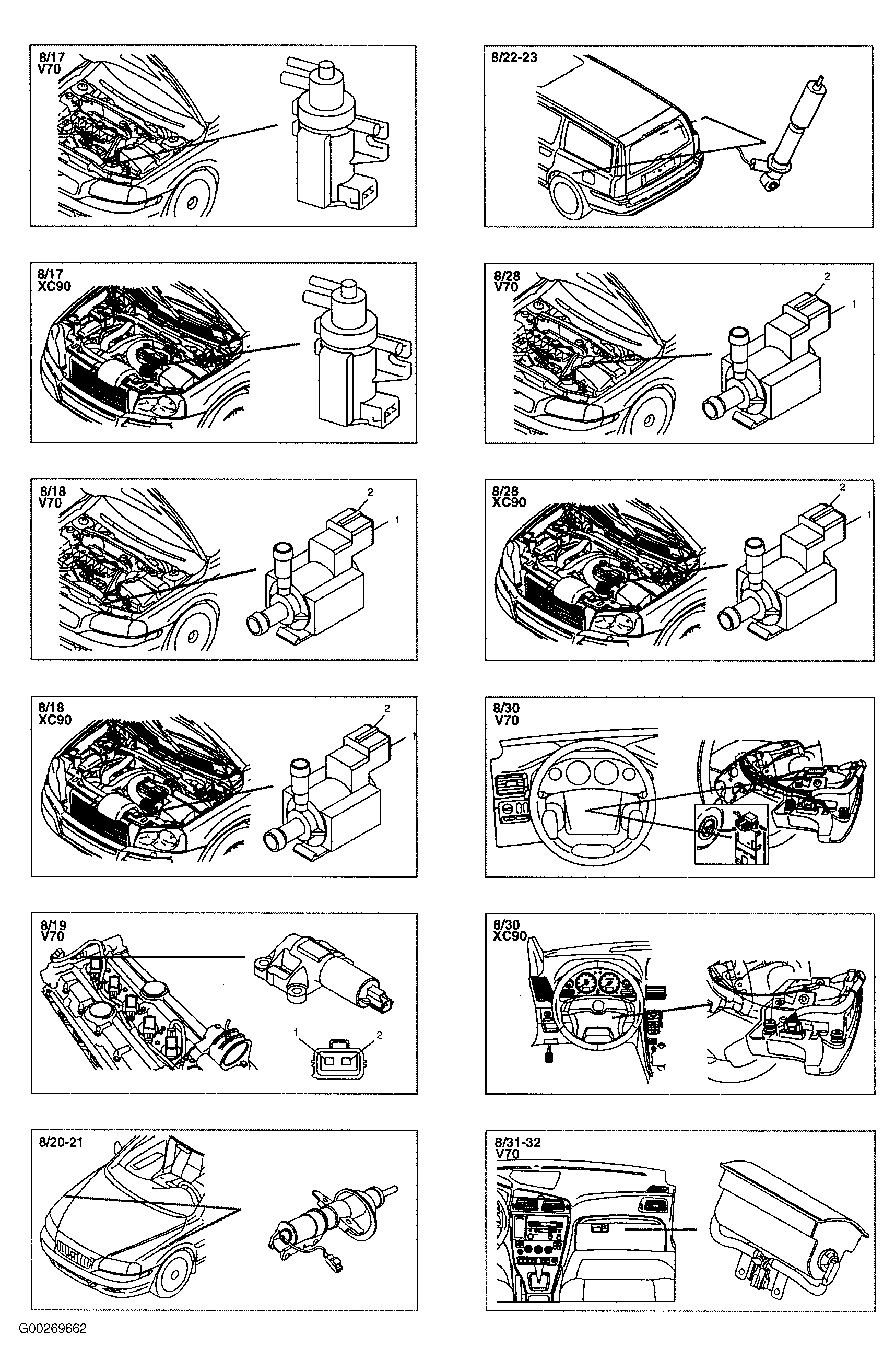 8/17
V70

8/17
XC90

8/18
V70
2
1

8/18
XC90
2
1

8/19
V70
1
2

8/20-21

8/22-23

8/28
V70
2
1

8/28
XC90
2
1

8/30
V70

8/30
XC90

8/31-32
V70

G00269662