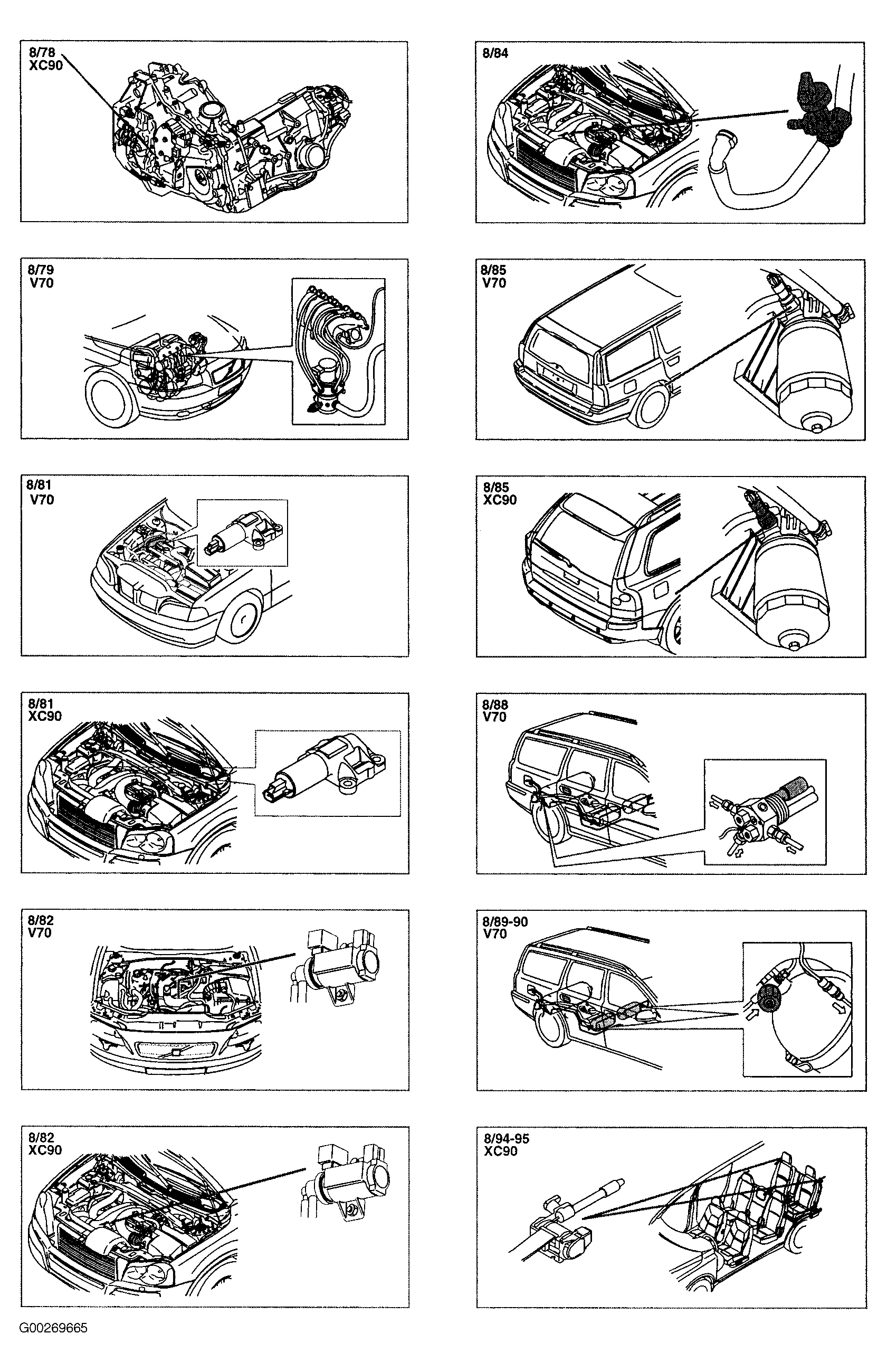 8/78
XC90

8/79
V70

8/81
V70

8/81
XC90

8/82
V70

8/82
XC90

8/84

8/85
V70

8/85
XC90

8/88
V70

8/89-90
V70

8/94-95
XC90

G00269665