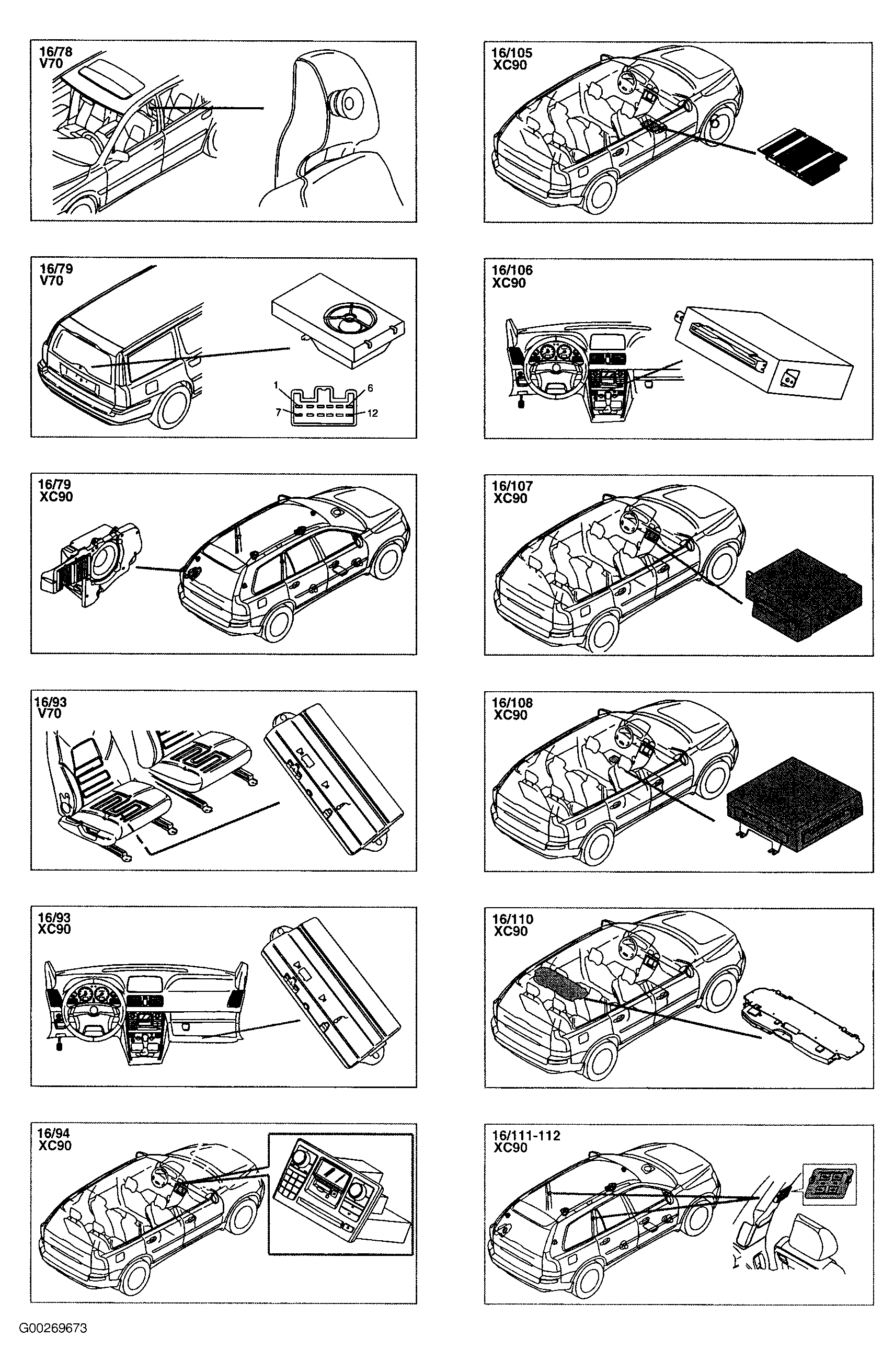 16/78
V70

16/79
V70

1
6
7
12

16/79
XC90

16/93
V70

16/93
XC90

16/94
XC90

16/105
XC90

16/106
XC90

16/107
XC90

16/108
XC90

16/110
XC90

16/111-112
XC90

G00269673