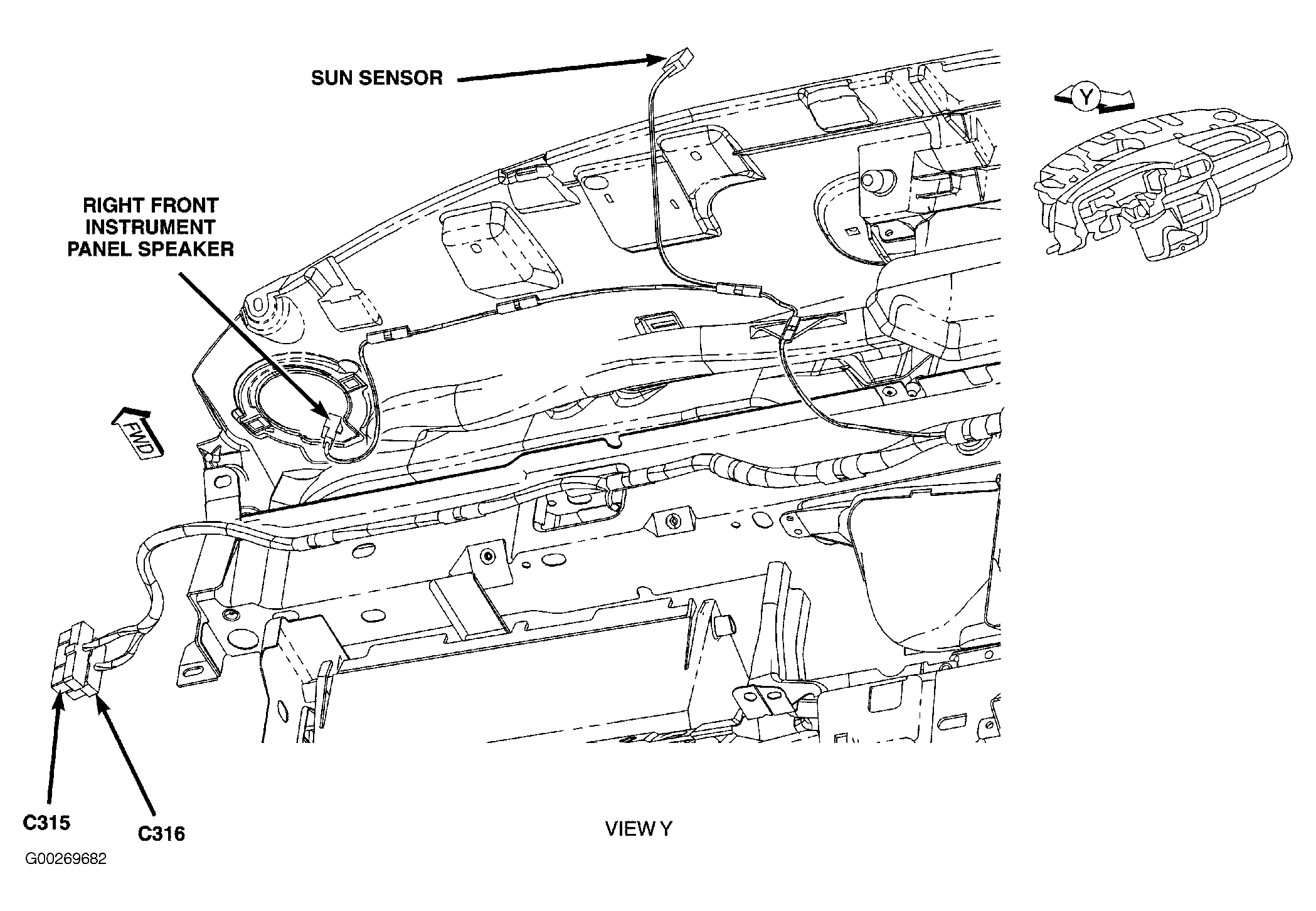 SUN SENSOR

Y

RIGHT FRONT INSTRUMENT PANEL SPEAKER

FWD

C315

C316

VIEW Y

G00269682