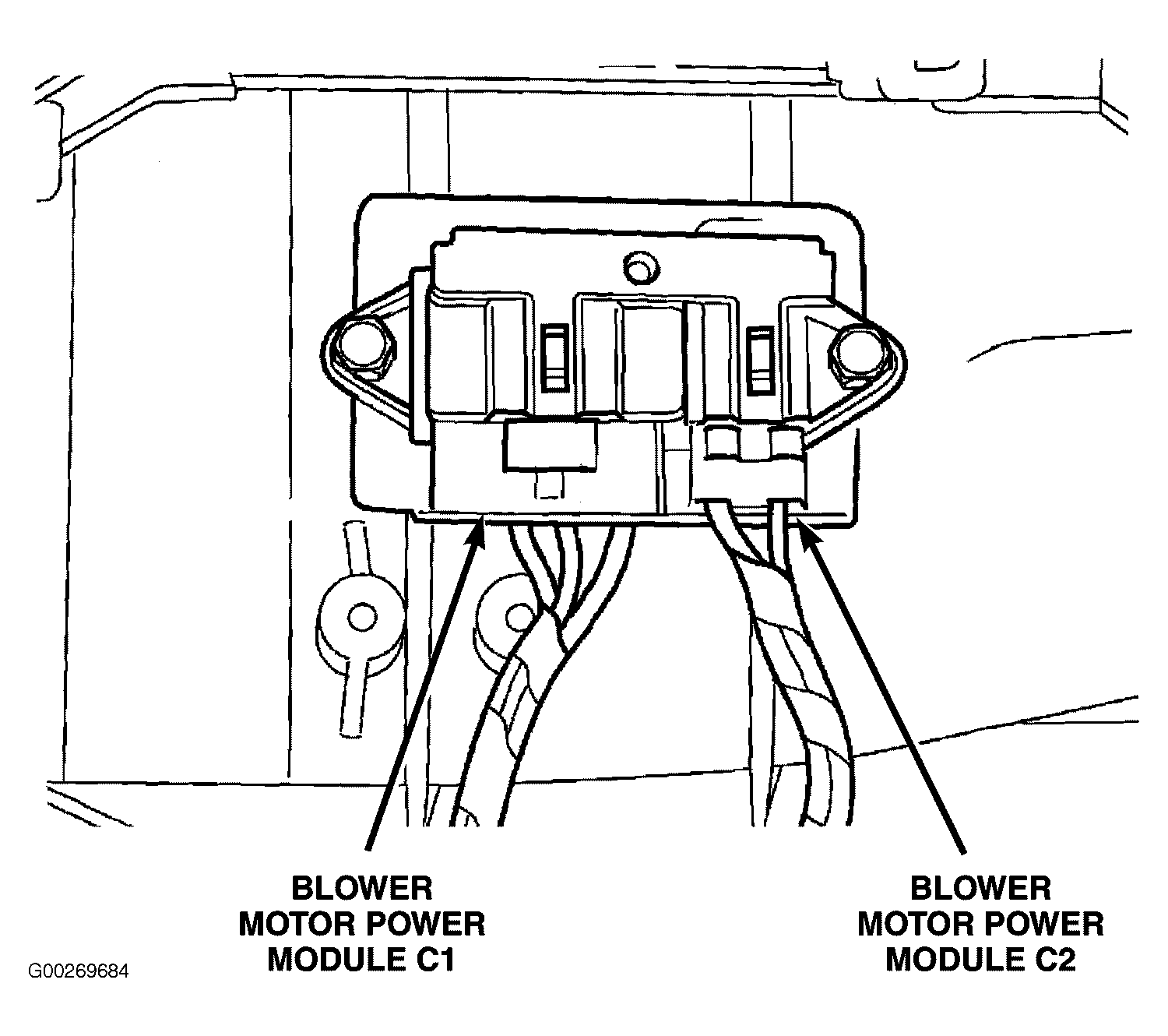 BLOWER
MOTOR POWER
MODULE C1

BLOWER
MOTOR POWER
MODULE C2

G00269684