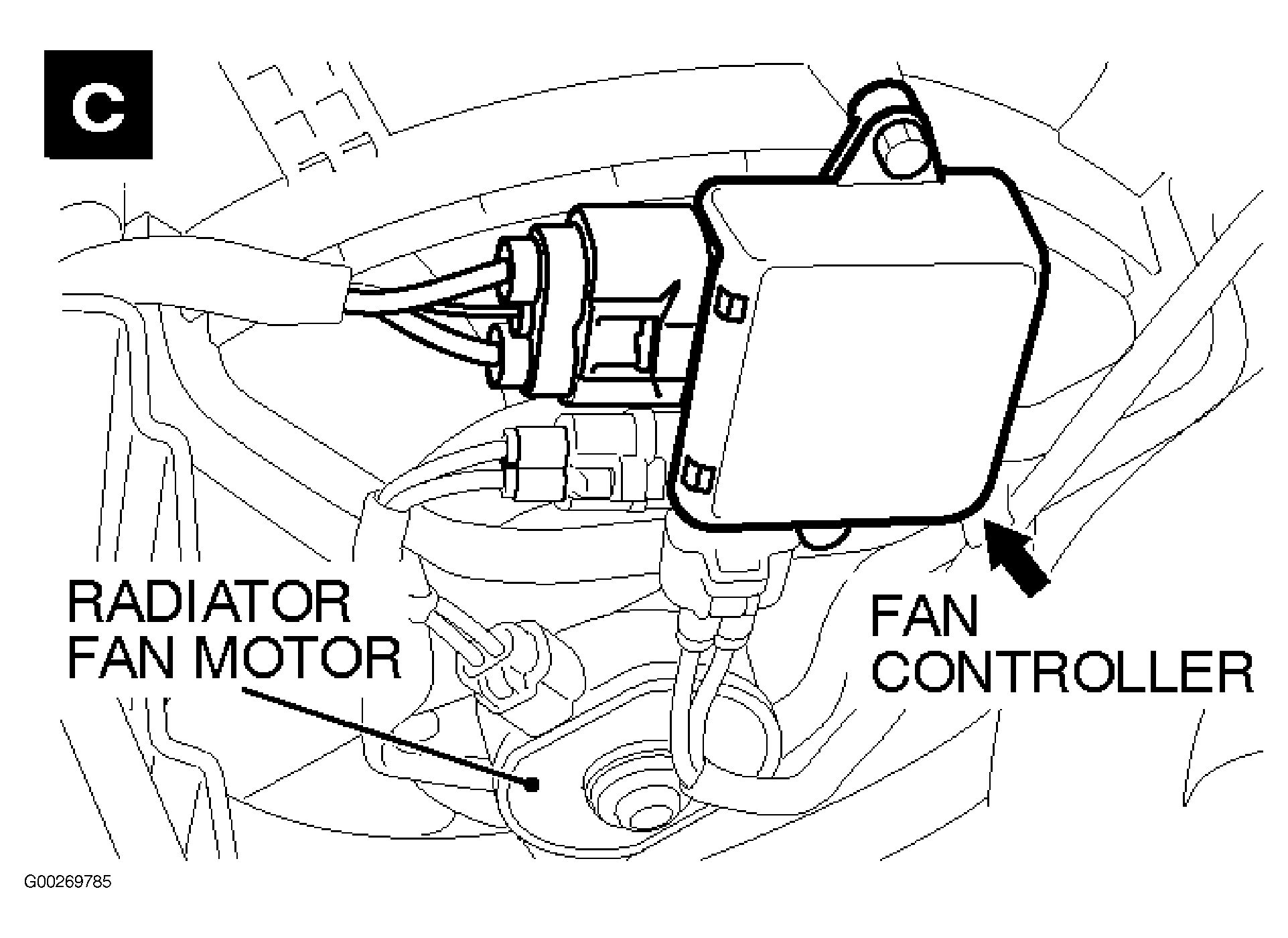 C

RADIATOR FAN MOTOR

FAN CONTROLLER

G00269785