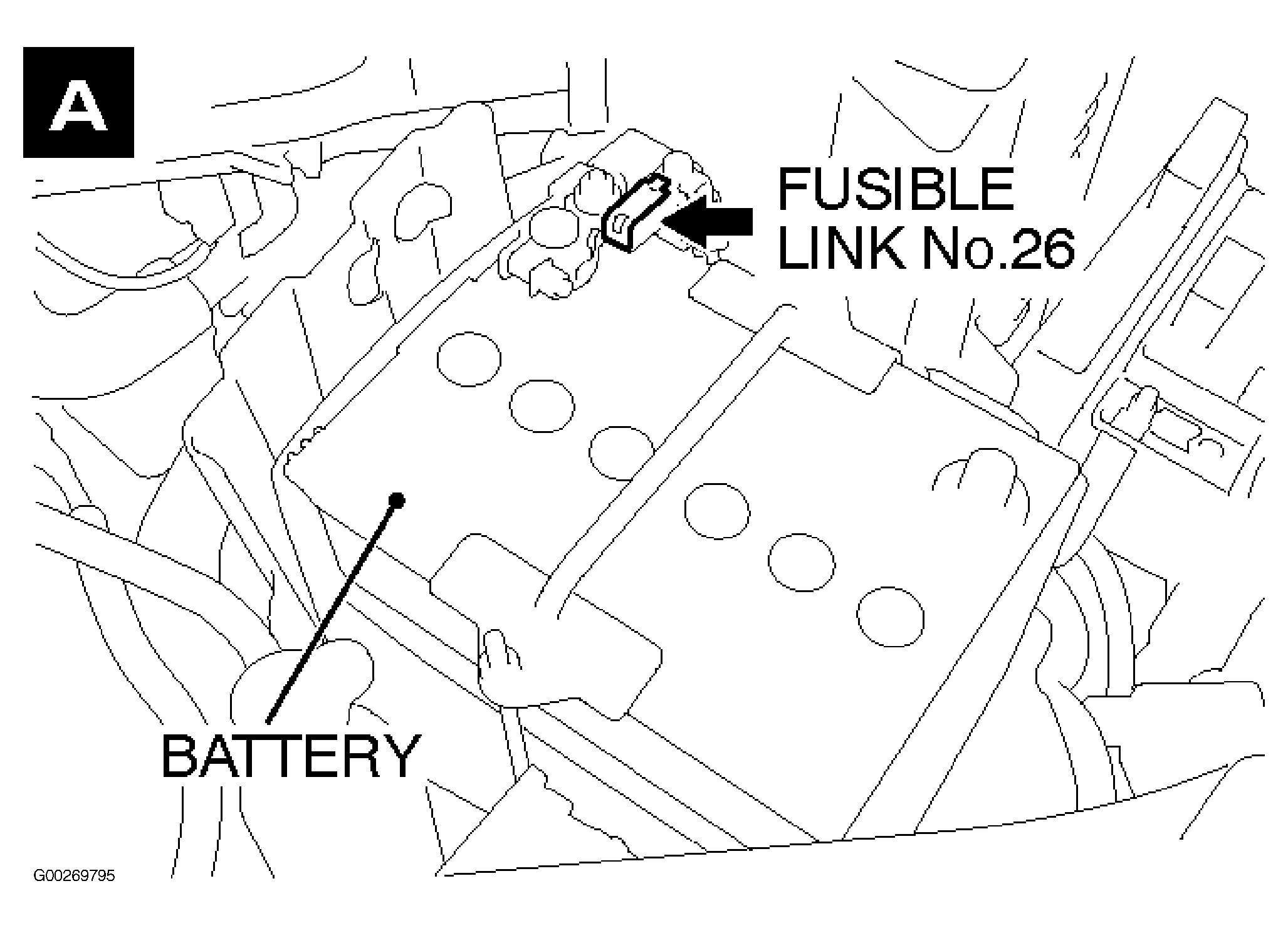 A

FUSIBLE LINK No.26

BATTERY

G00269795