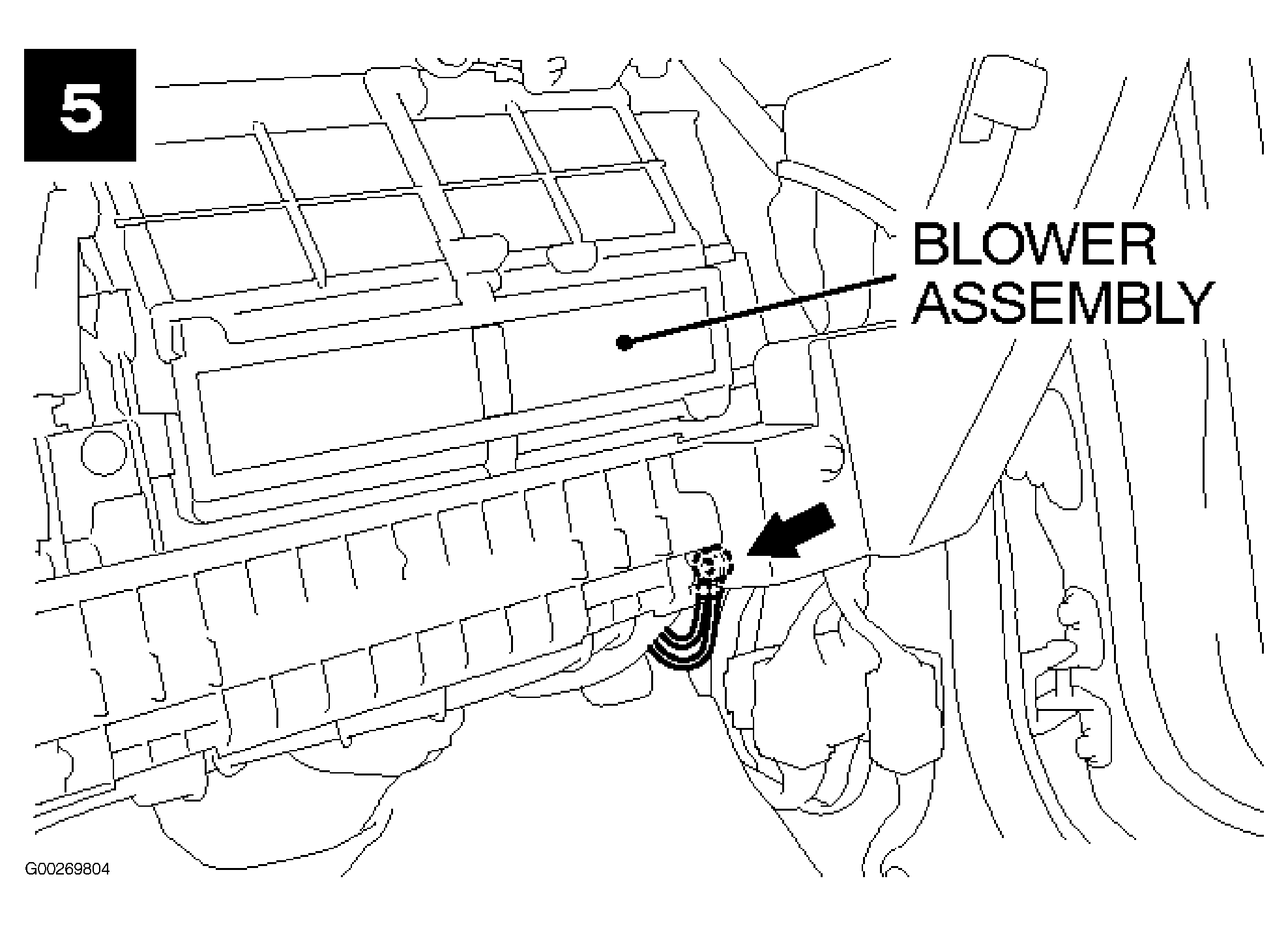 5

BLOWER ASSEMBLY

G00269804