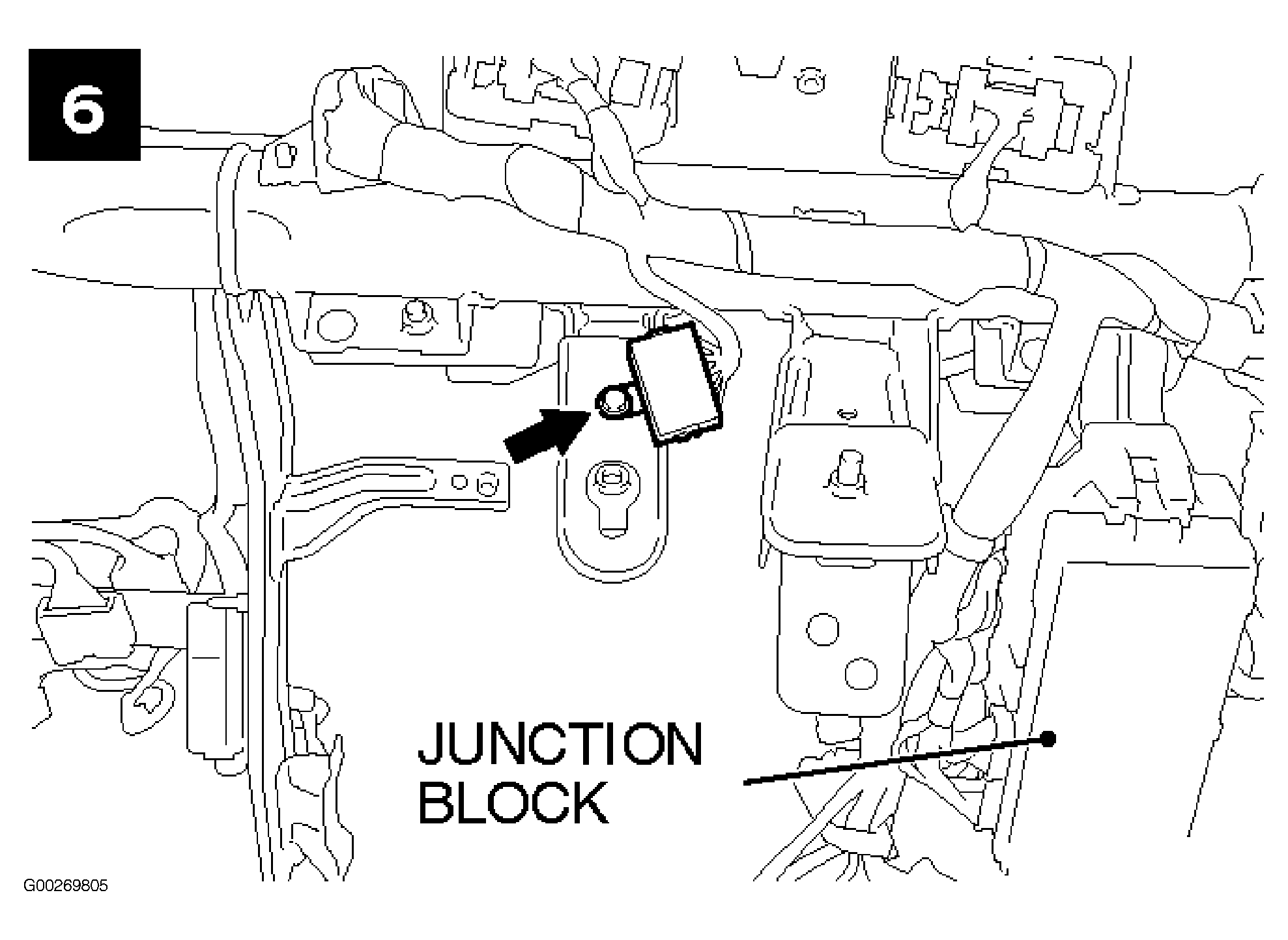 6

JUNCTION BLOCK

G00269805