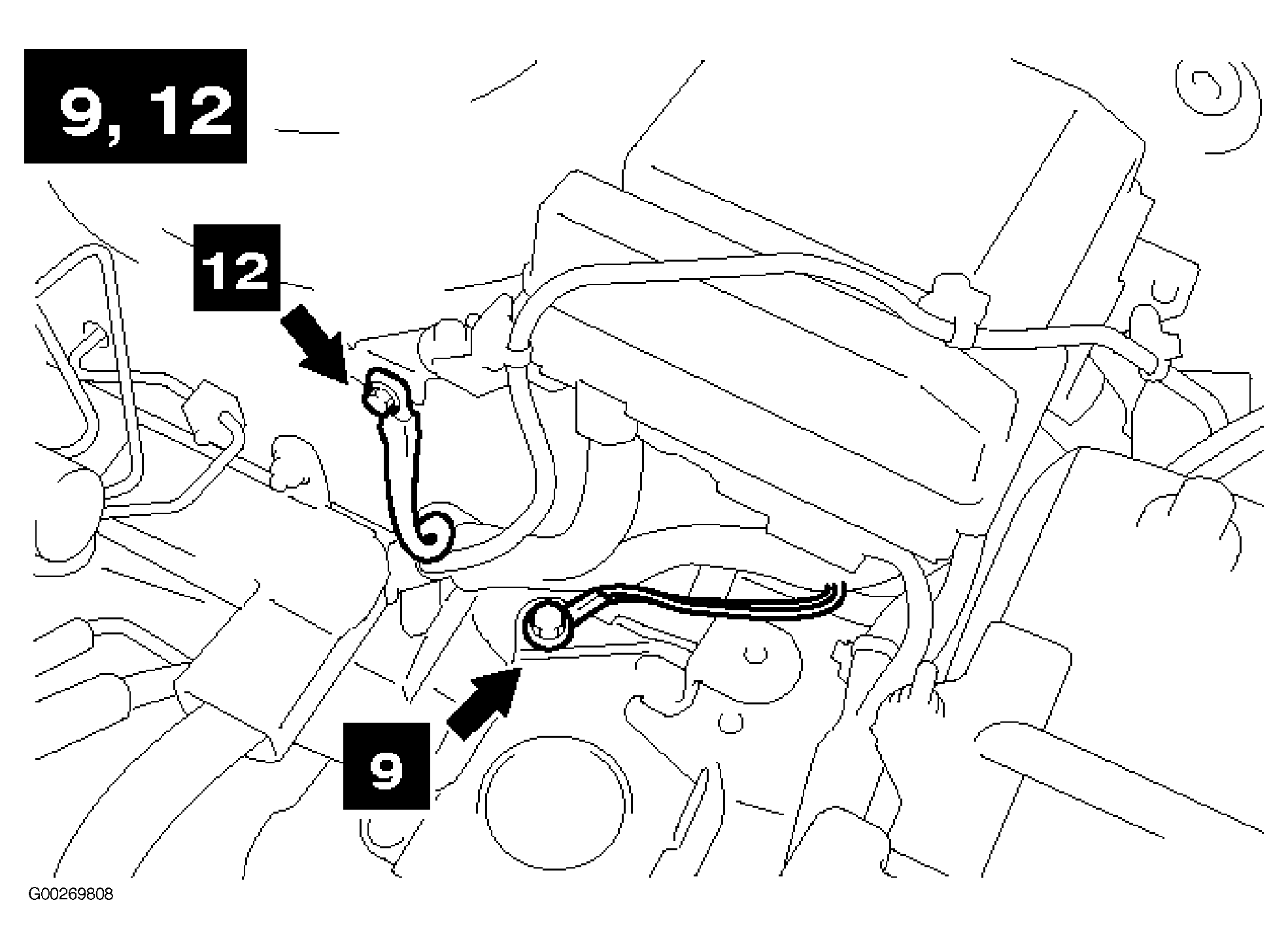 9, 12

12

9

G00269808