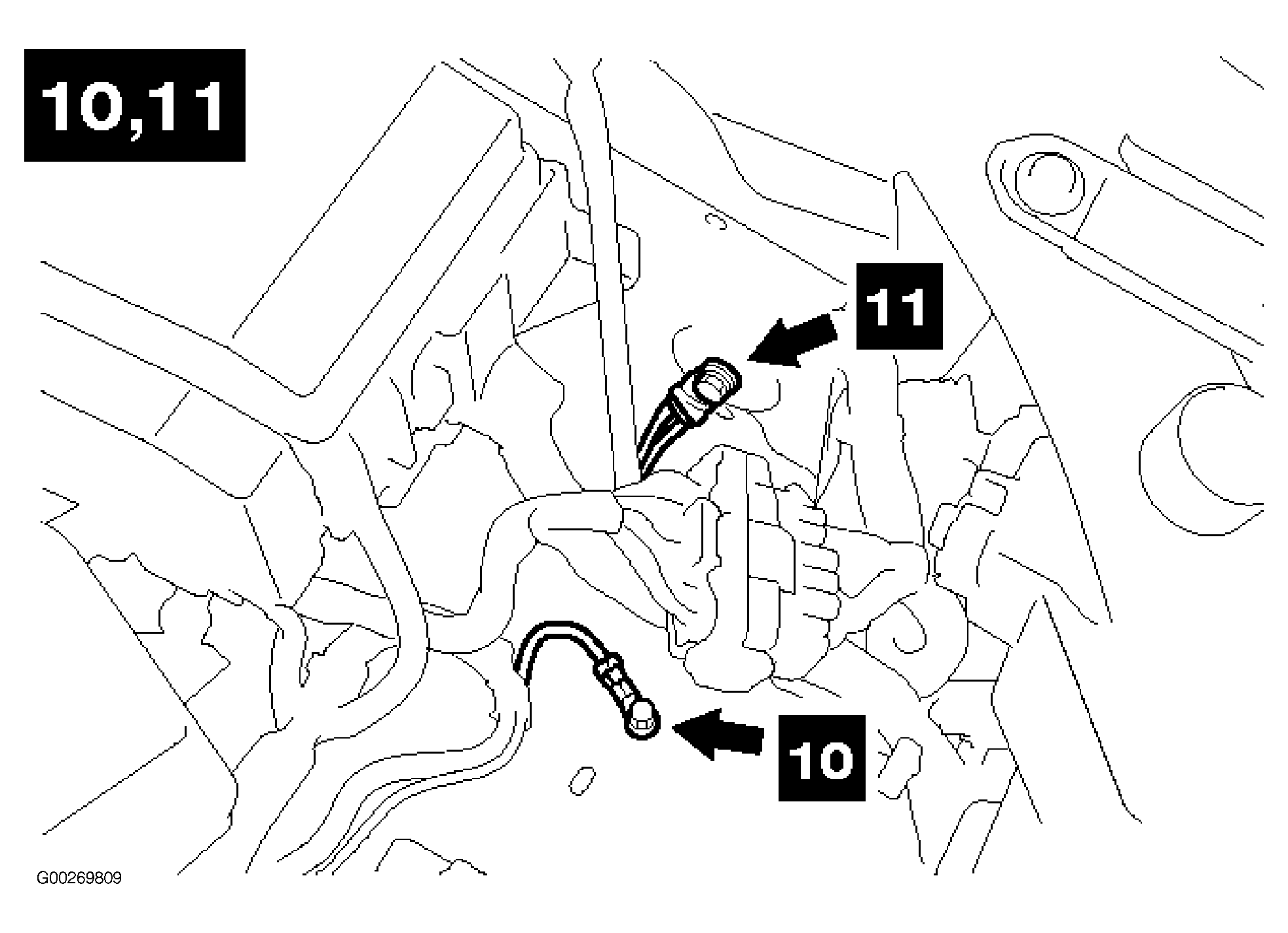 10,11

11

10

G00269809